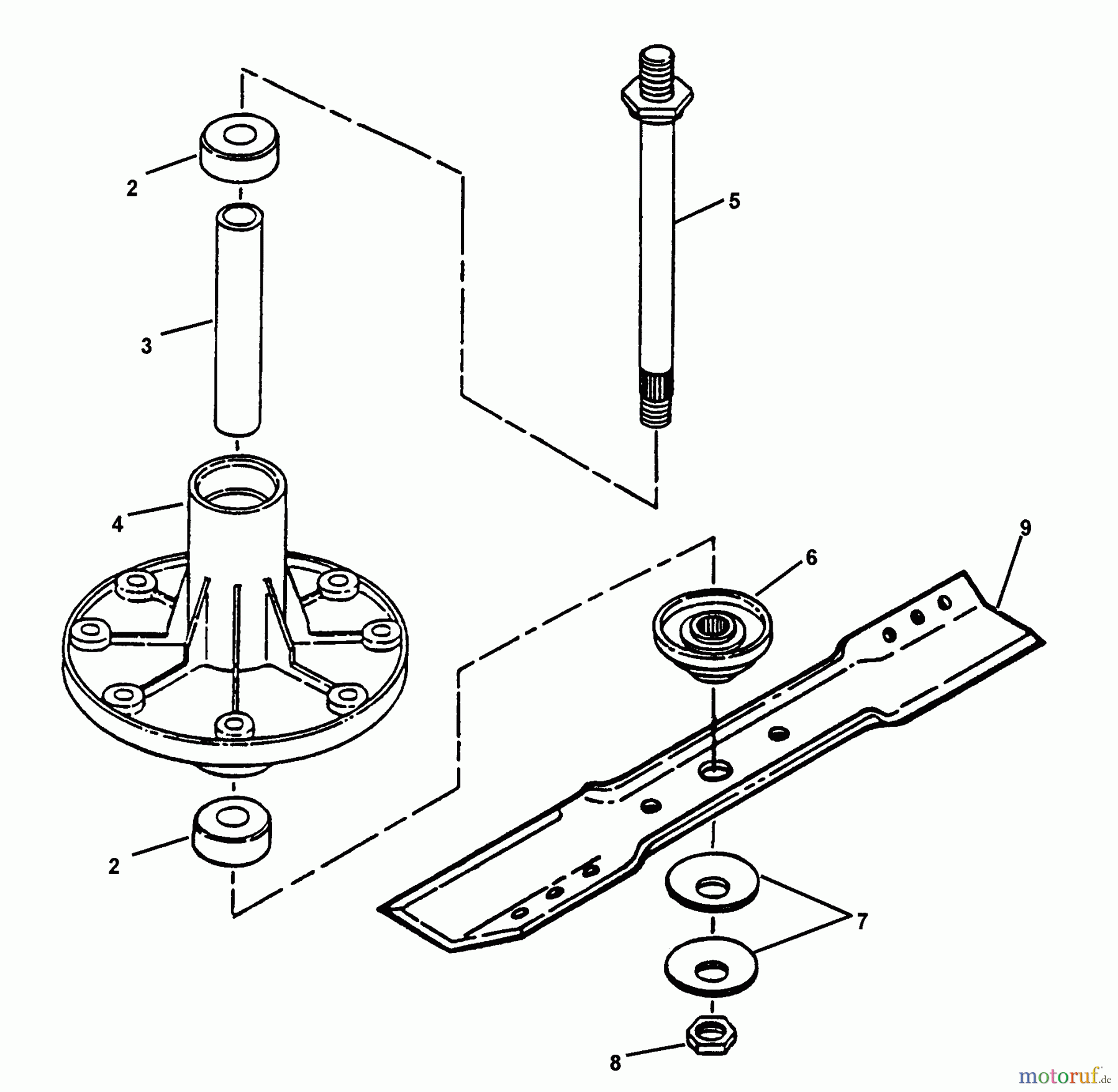 2
5
3
4
9
6
2
7
8
motoruf.de