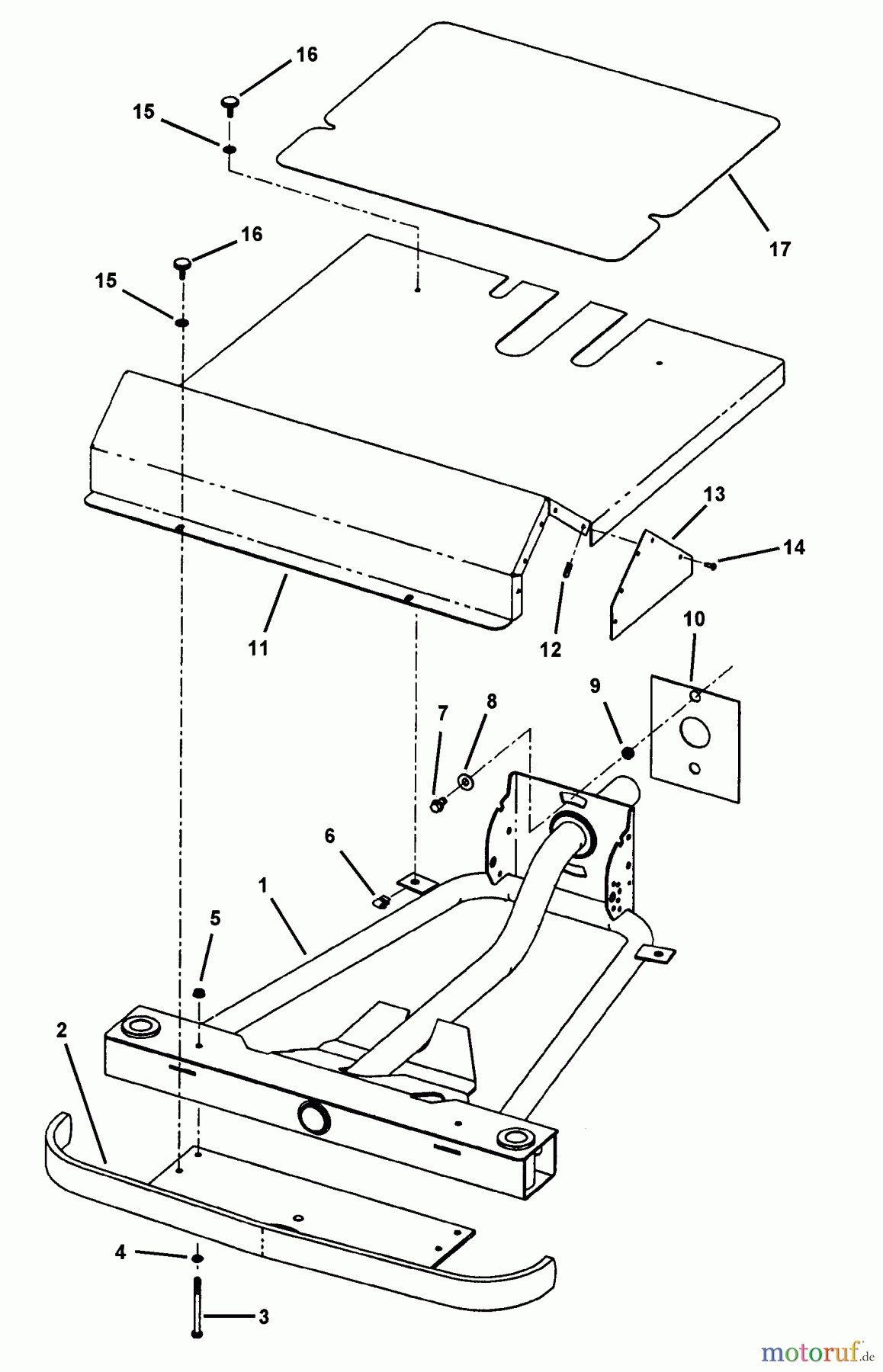 16
15
17
16
15
13
14
11
12
10
9
7
8
6
1
5
2
4
3
motoruf.de