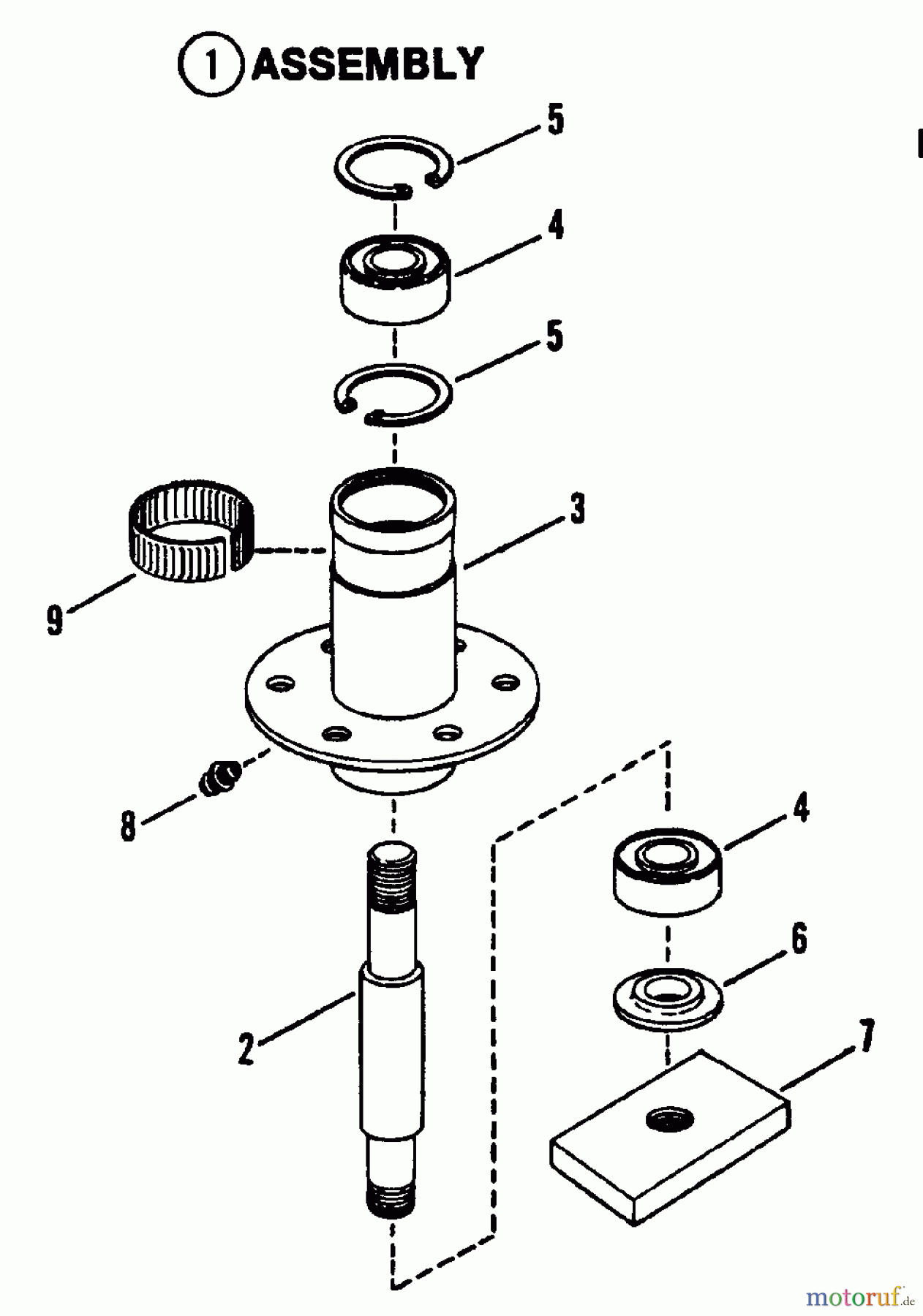 1 ASSEMBLY

5

4

5

3

9

8

4

6

2

7

motoruf.de