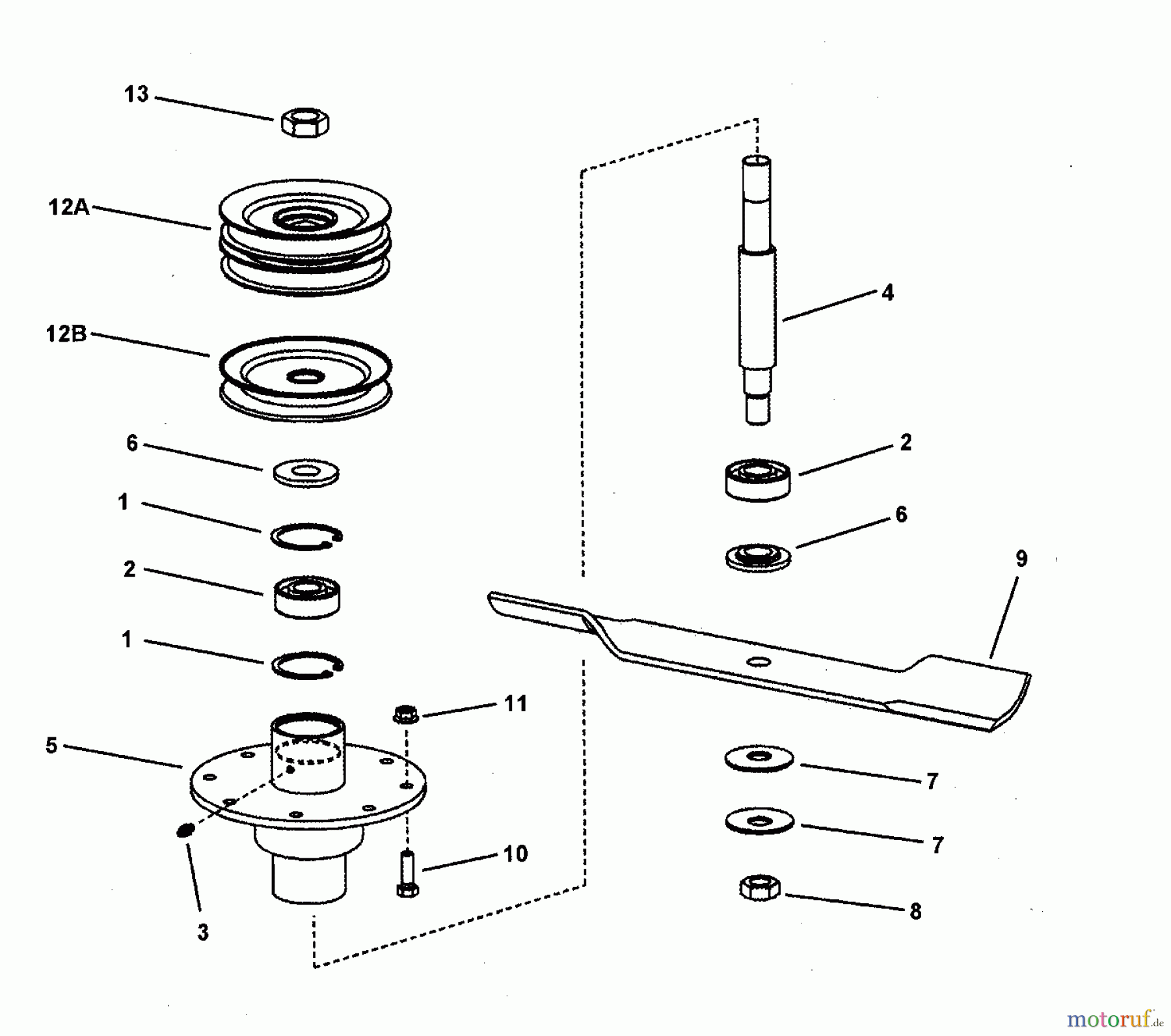 13
12A
12B
6
1
2
1
5
3
11
10
4
2
6
9
7
7
8
motoruf.de