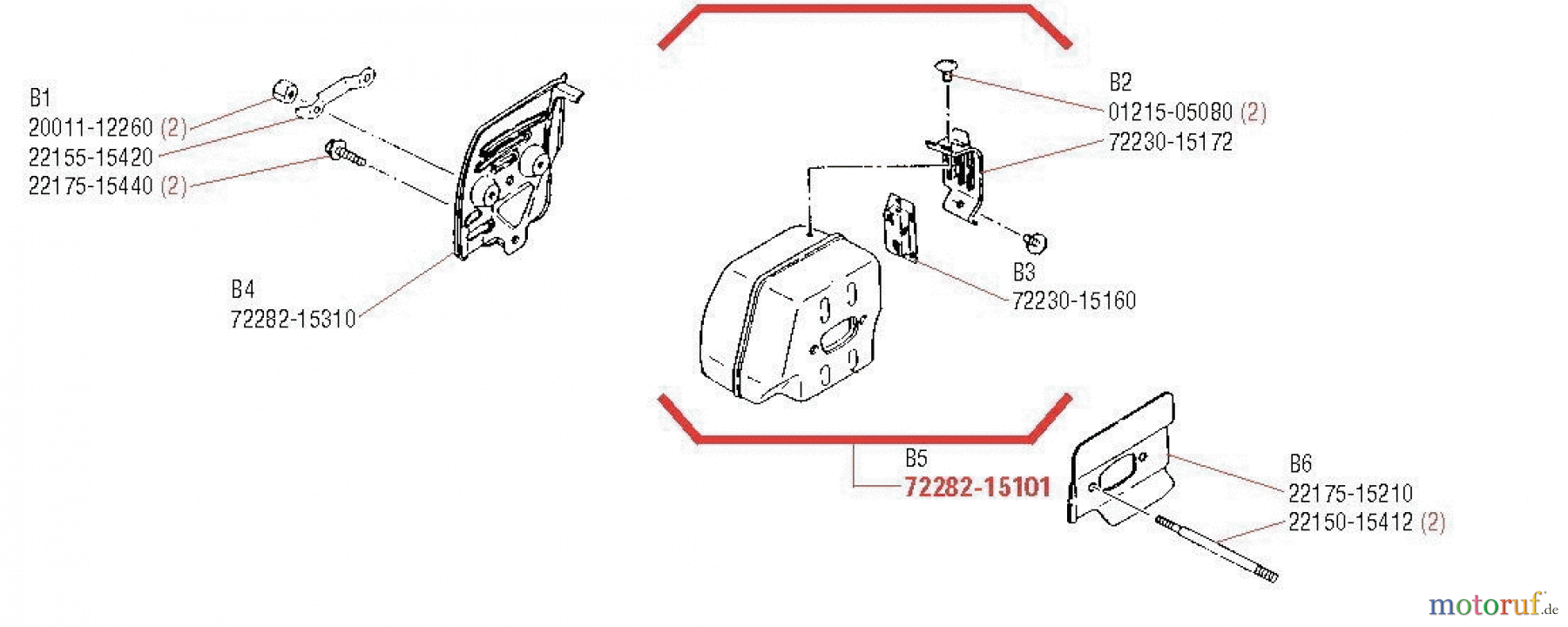 B1
20011-12260 (2)
22155-15420
22175-15440 (2)

B4
72282-15310

B2
01215-05080 (2)
72230-15172

B3
72230-15160

B5
72282-15101

B6
22175-15210
22150-15412 (2)

motoruf.de