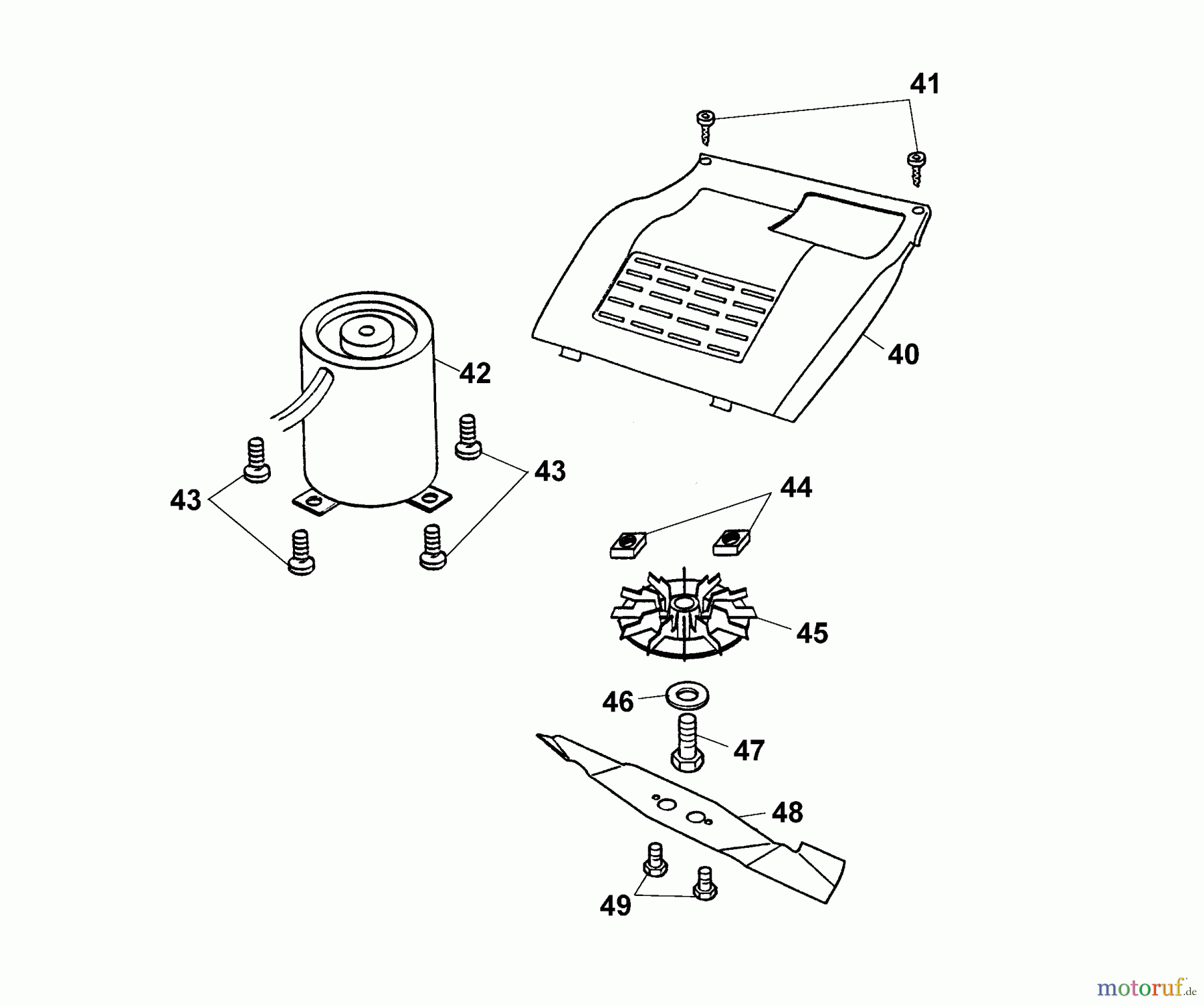 41

40

42

43

43

44

45

46

47

48

49

motoruf.de