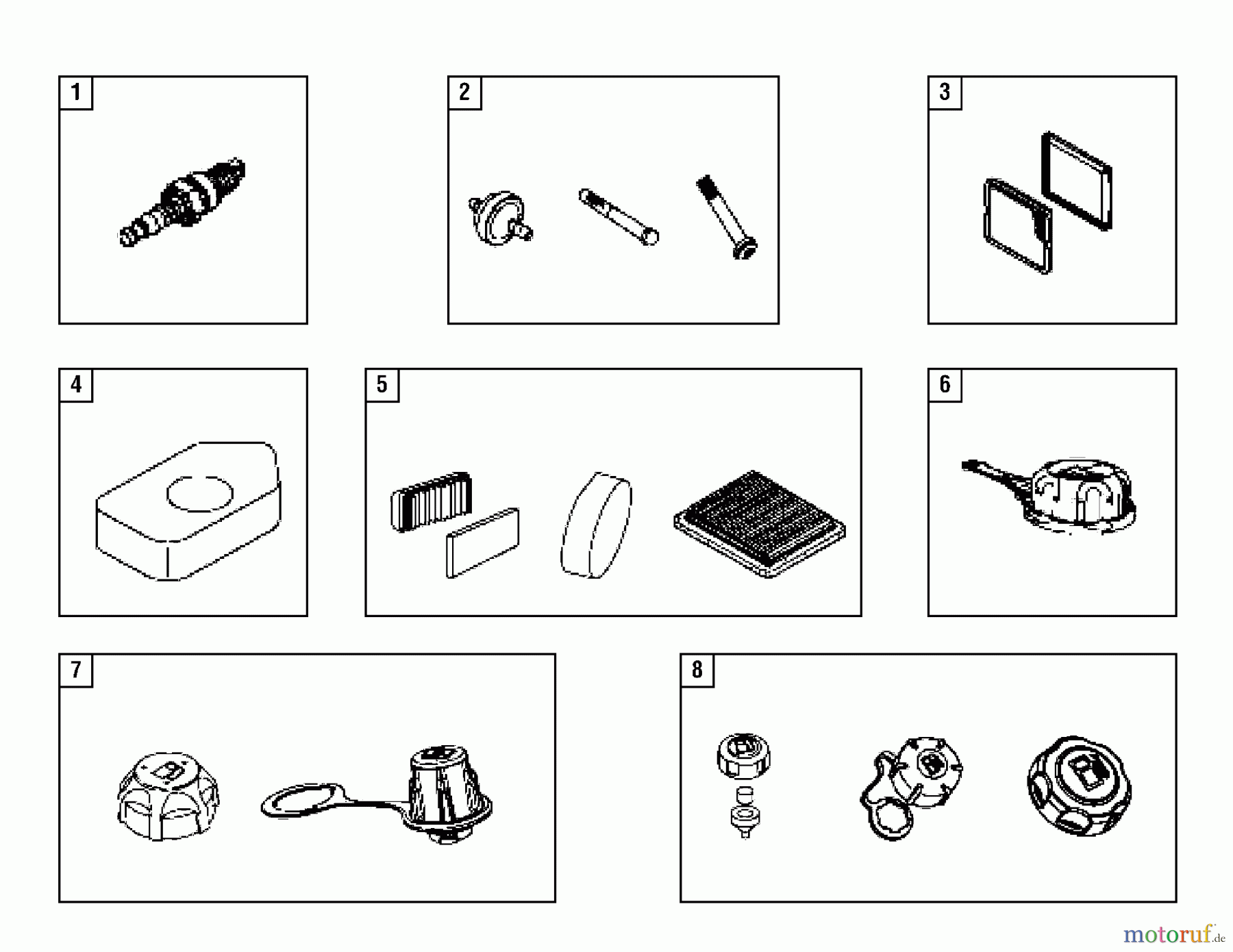 1

2

3

4

5

6

7

8

motoruf.de