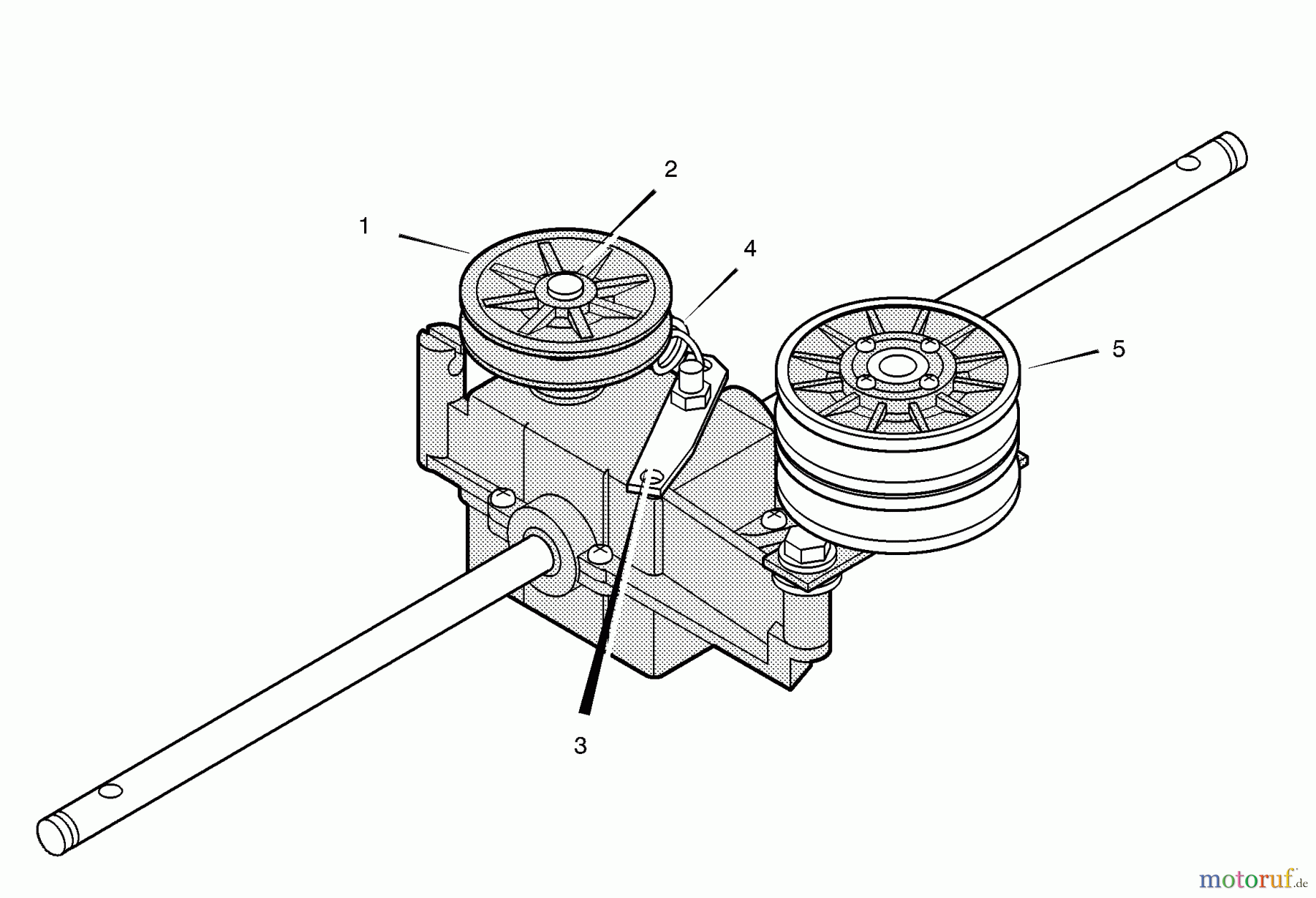 2

1

4

5

3

motoruf.de