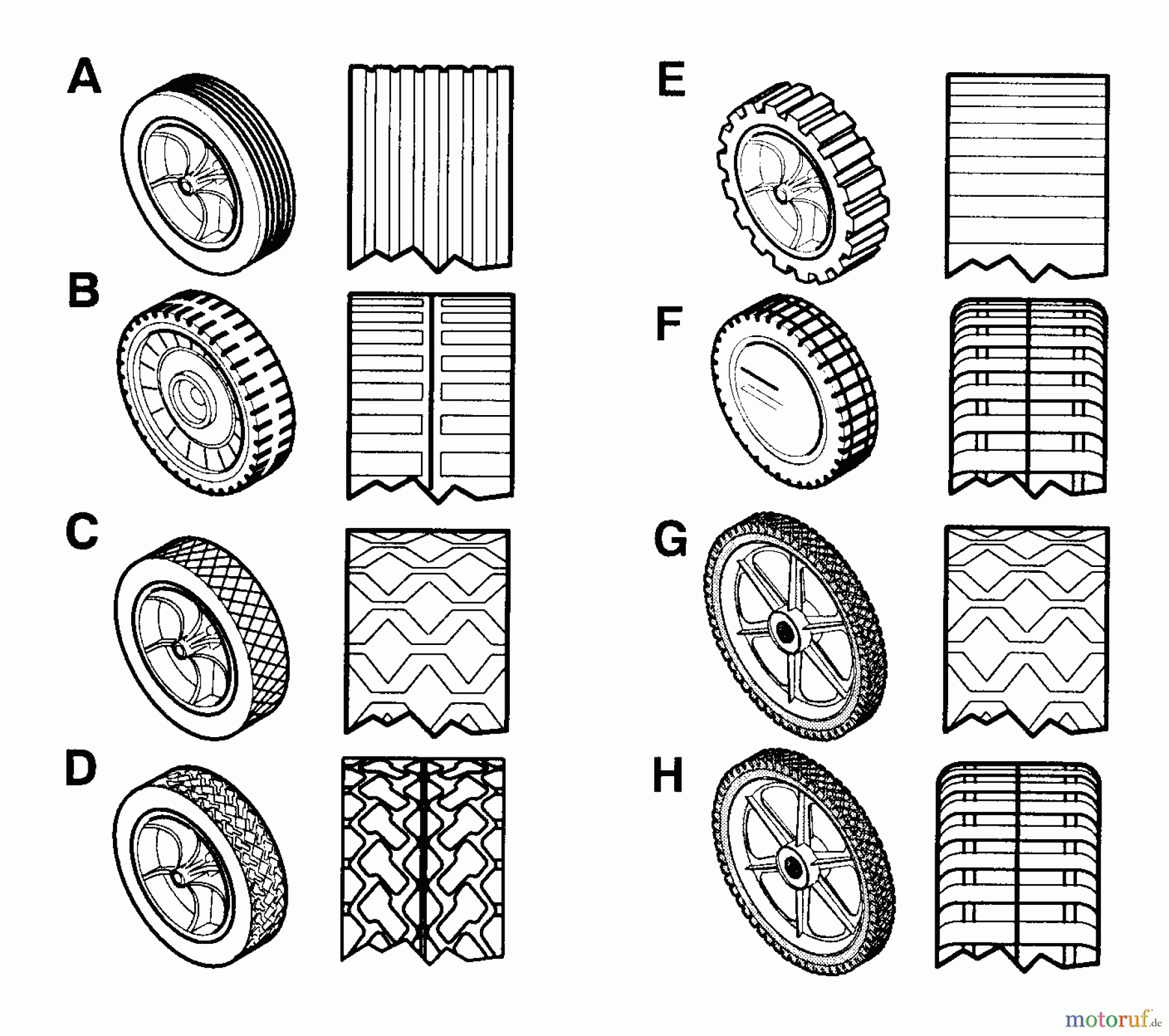 A

B

C

D

E

F

G

H

motoruf.de