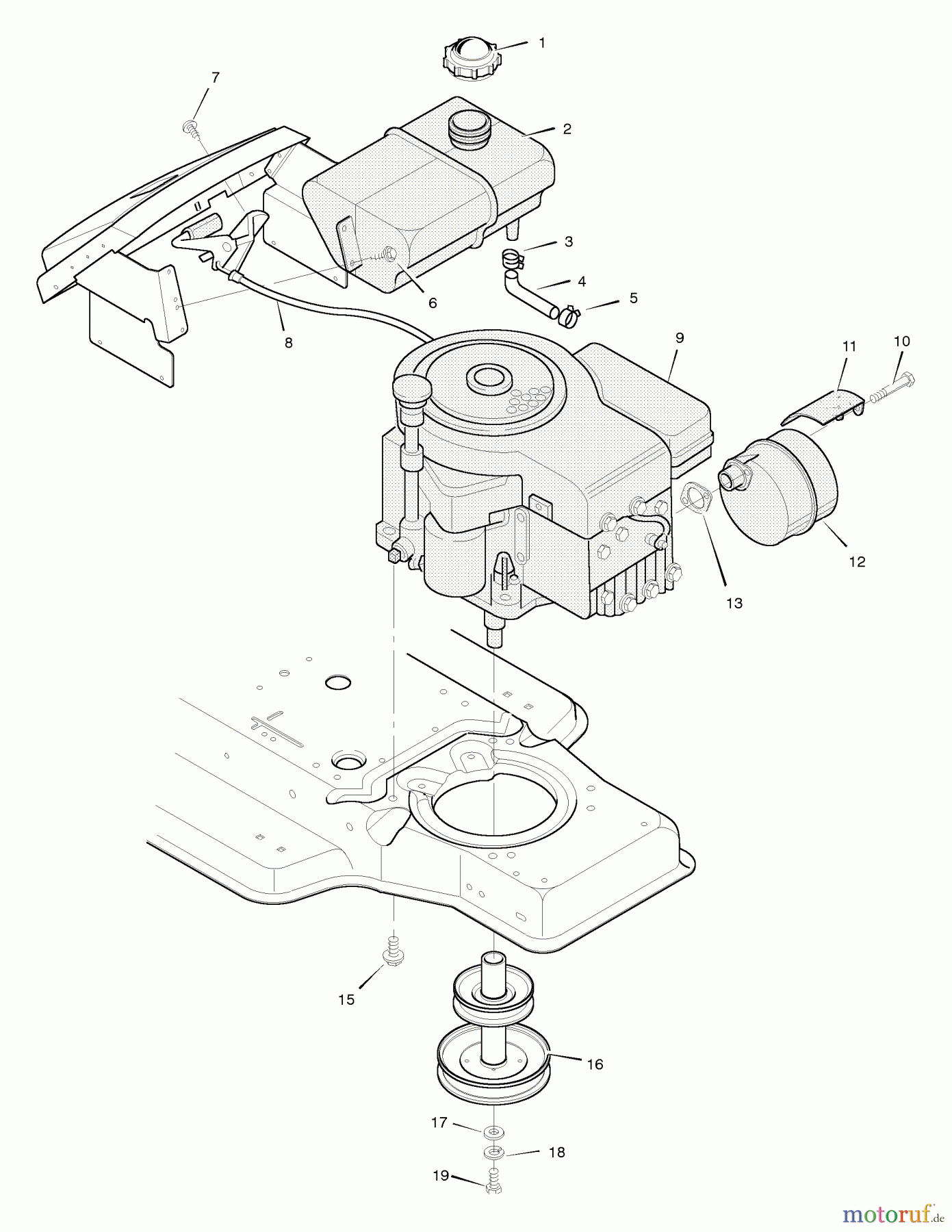 1
7
2
3
4
5
6
8
9
11
10
12
13
15
16
17
18
19
motoruf.de