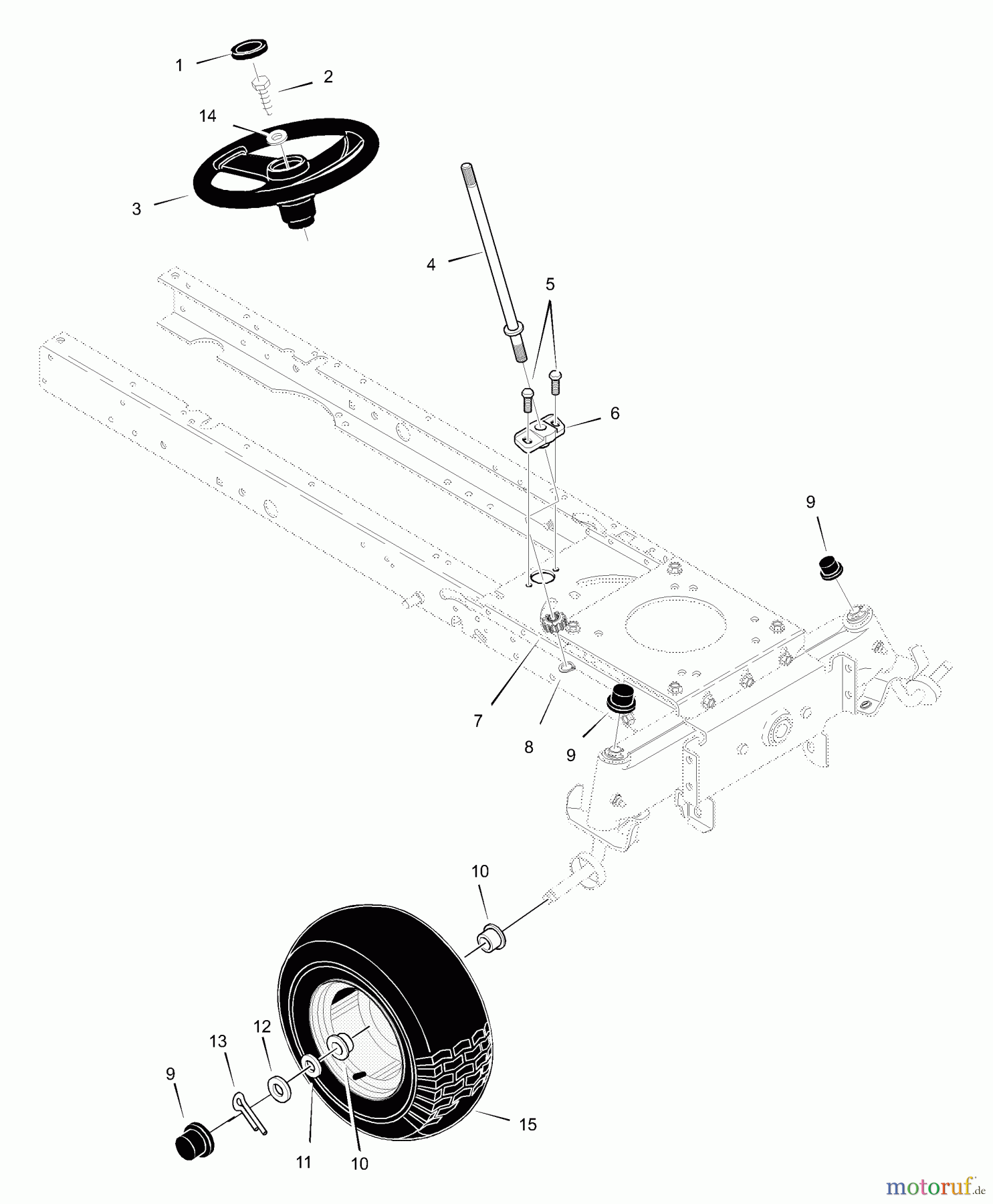 1
2
14
3
4
5
6
9
7
8
9
10
13
12
9
11
10
15
motoruf.de