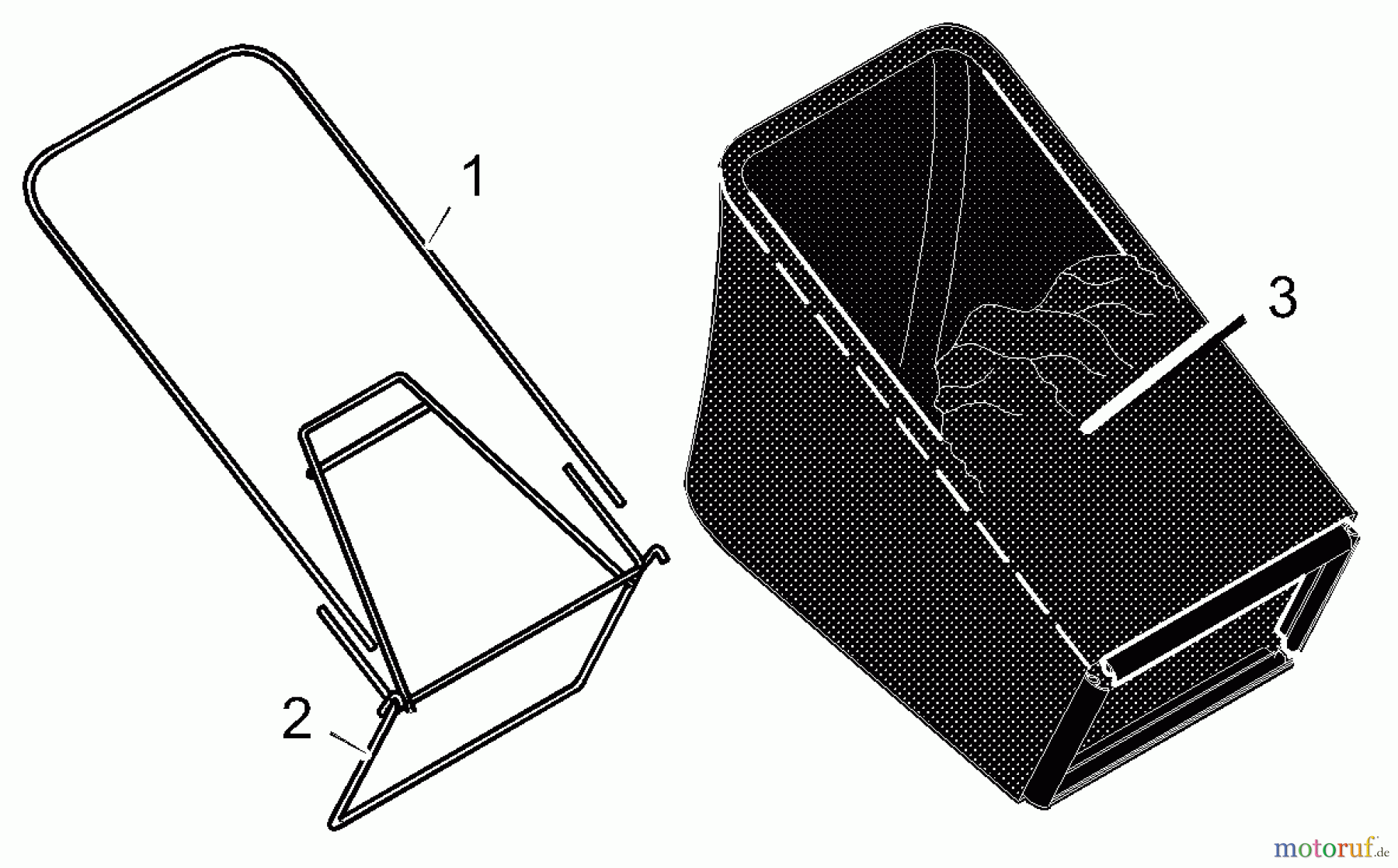 1
3
2
motoruf.de