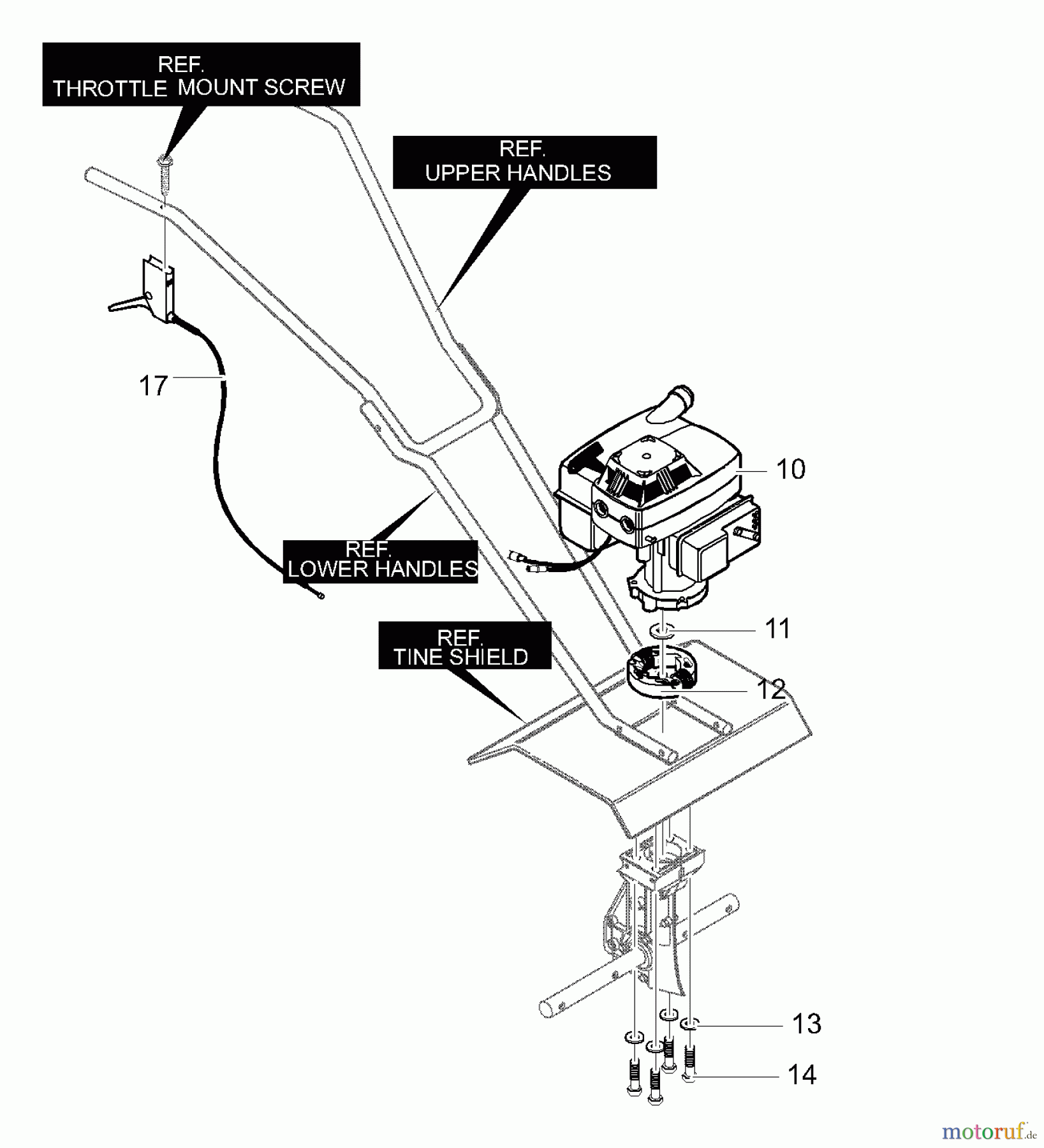 REF.
THROTTLE MOUNT SCREW

REF.
UPPER HANDLES

17

10

REF.
LOWER HANDLES

11

REF.
TINE SHIELD

12

13

14

motoruf.de