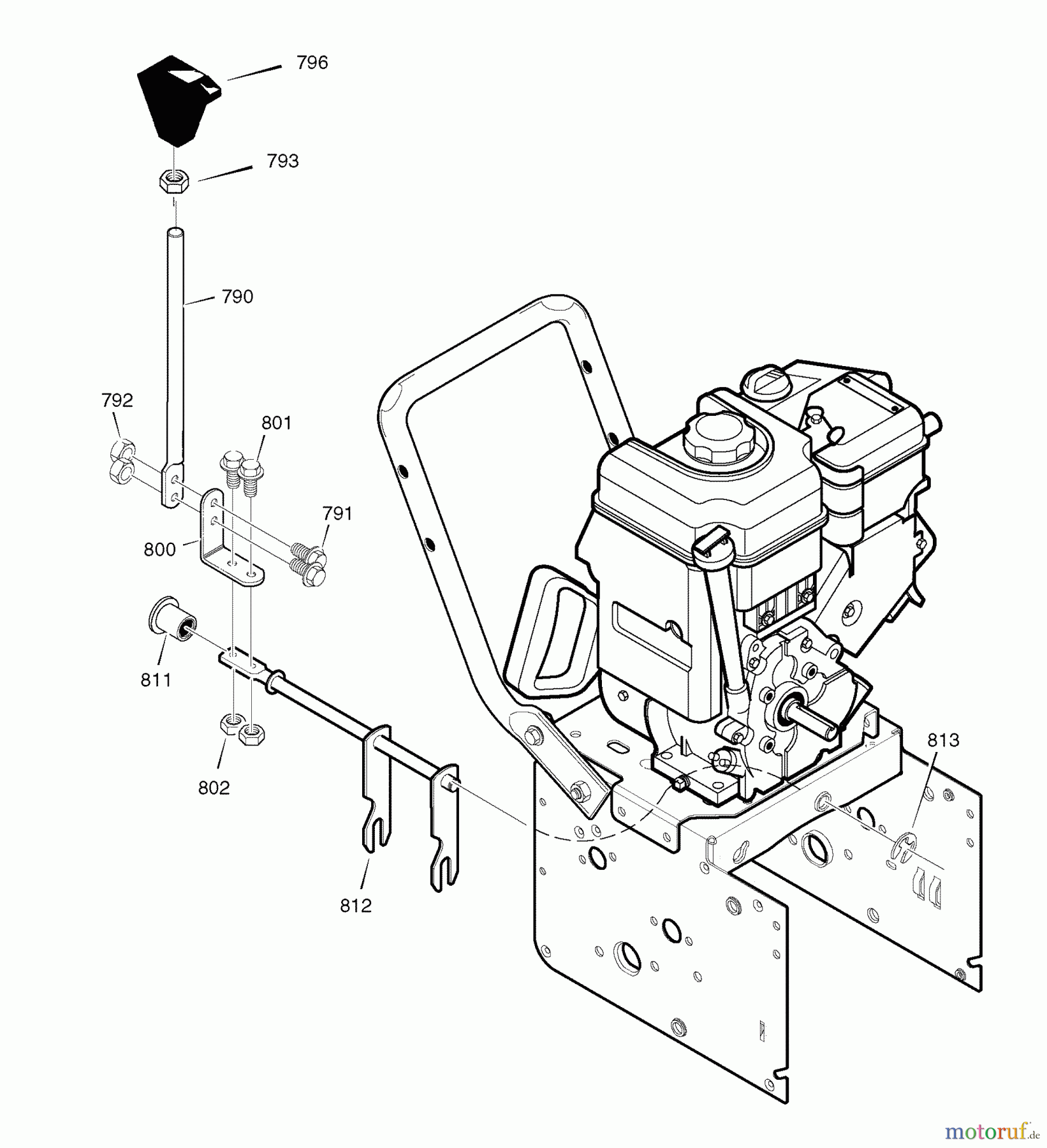 796

793

790

792

801

791

800

811

802

812

813

motoruf.de