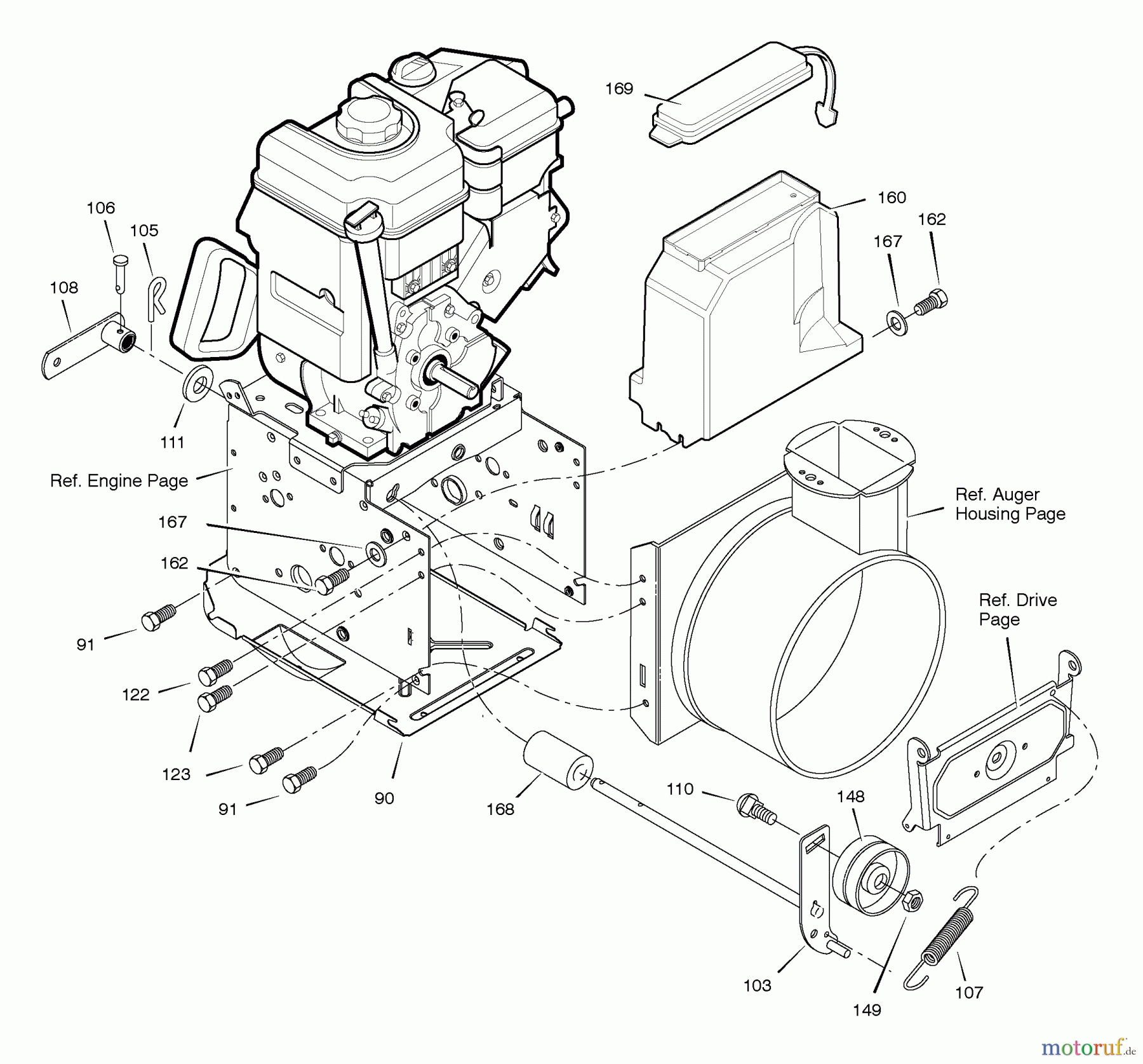 169

160

162

167

106

105

108

111

Ref. Engine Page

167

162

91

122

123

91

90

168

Ref. Auger Housing Page

Ref. Drive Page

110

148

103

149

107

motoruf.de