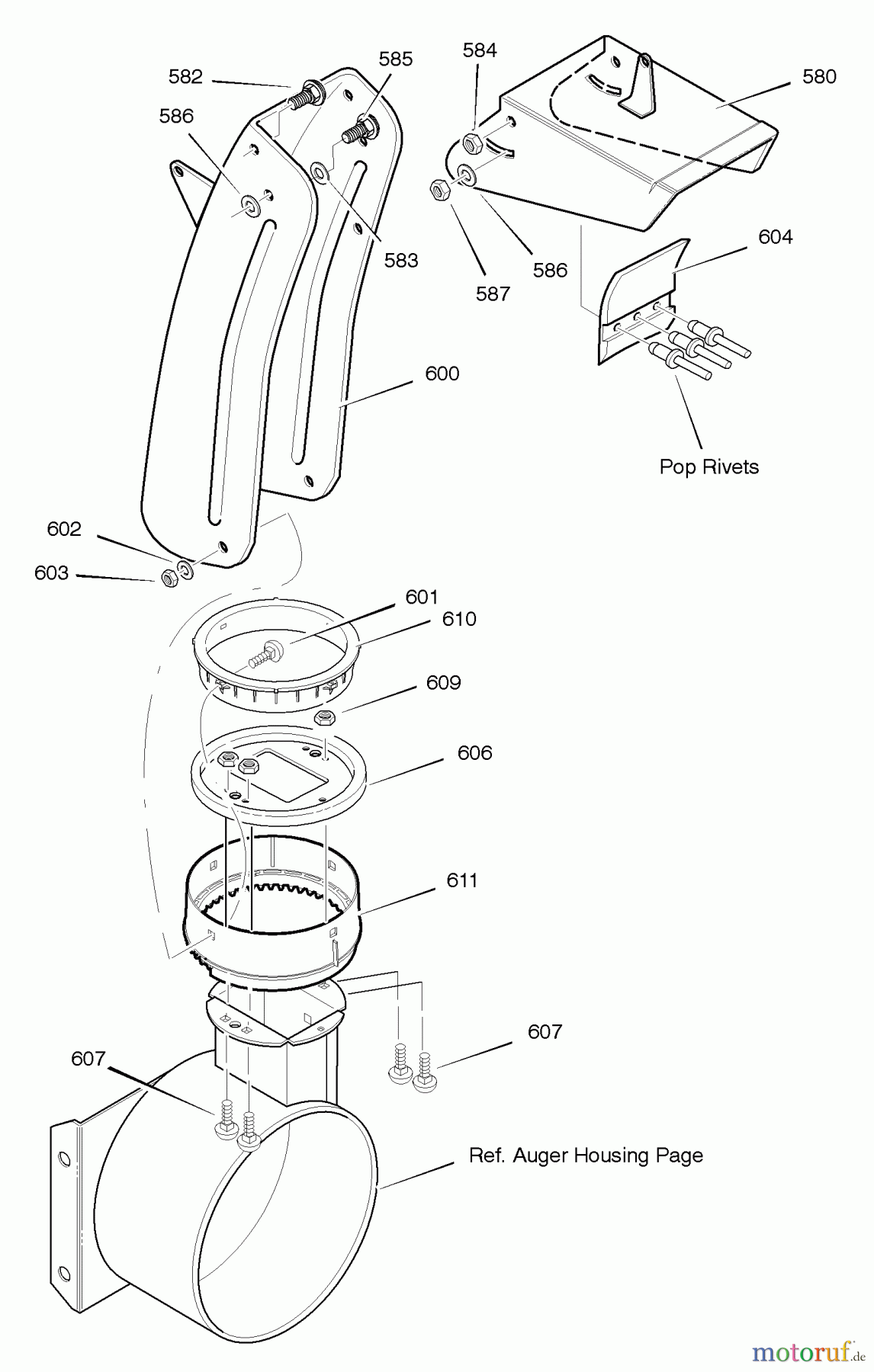 582
585
584
580
586
583
586
587
604
600
Pop Rivets
602
603
601
610
609
606
611
607
607
Ref. Auger Housing Page
motoruf.de