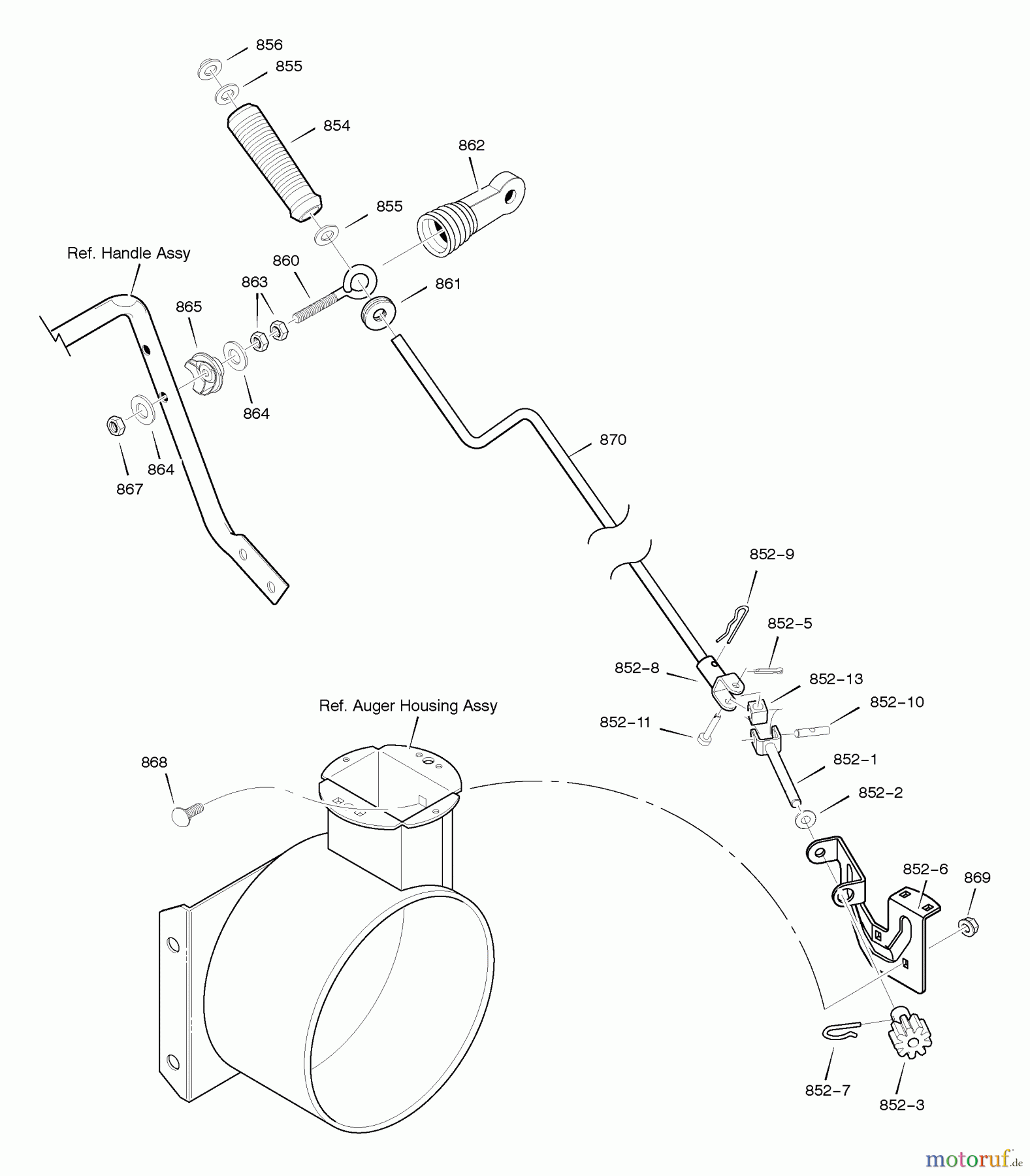 856
855
854
862
855
Ref. Handle Assy
860
863
861
865
864
864
867
870
852–9
852–5
852–8
852–13
852–10
852–11
Ref. Auger Housing Assy
868
852–1
852–2
852–6
869
852–7
852–3
motoruf.de