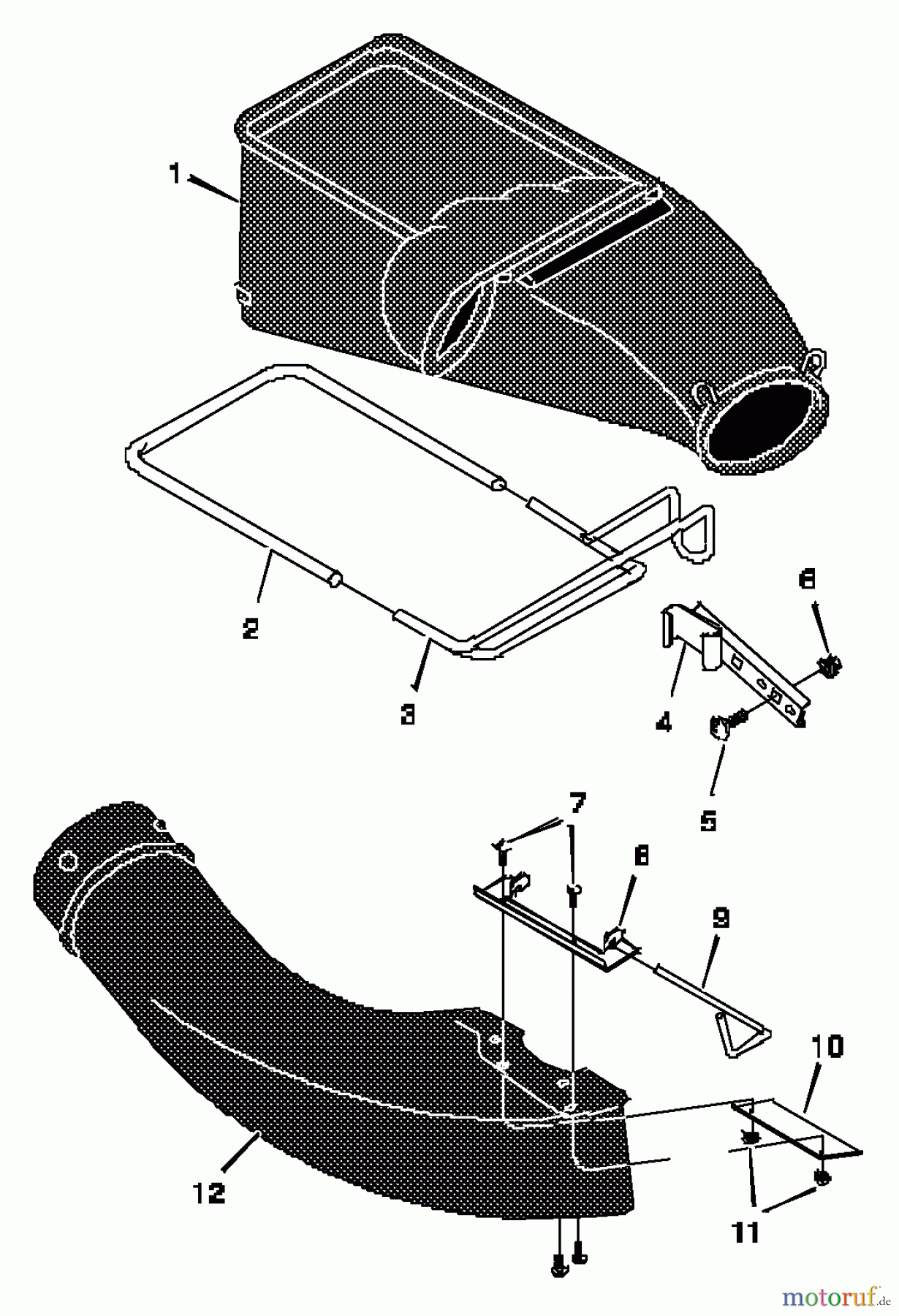 1

2

3

6

4

5

7

8

9

10

12

11

motoruf.de