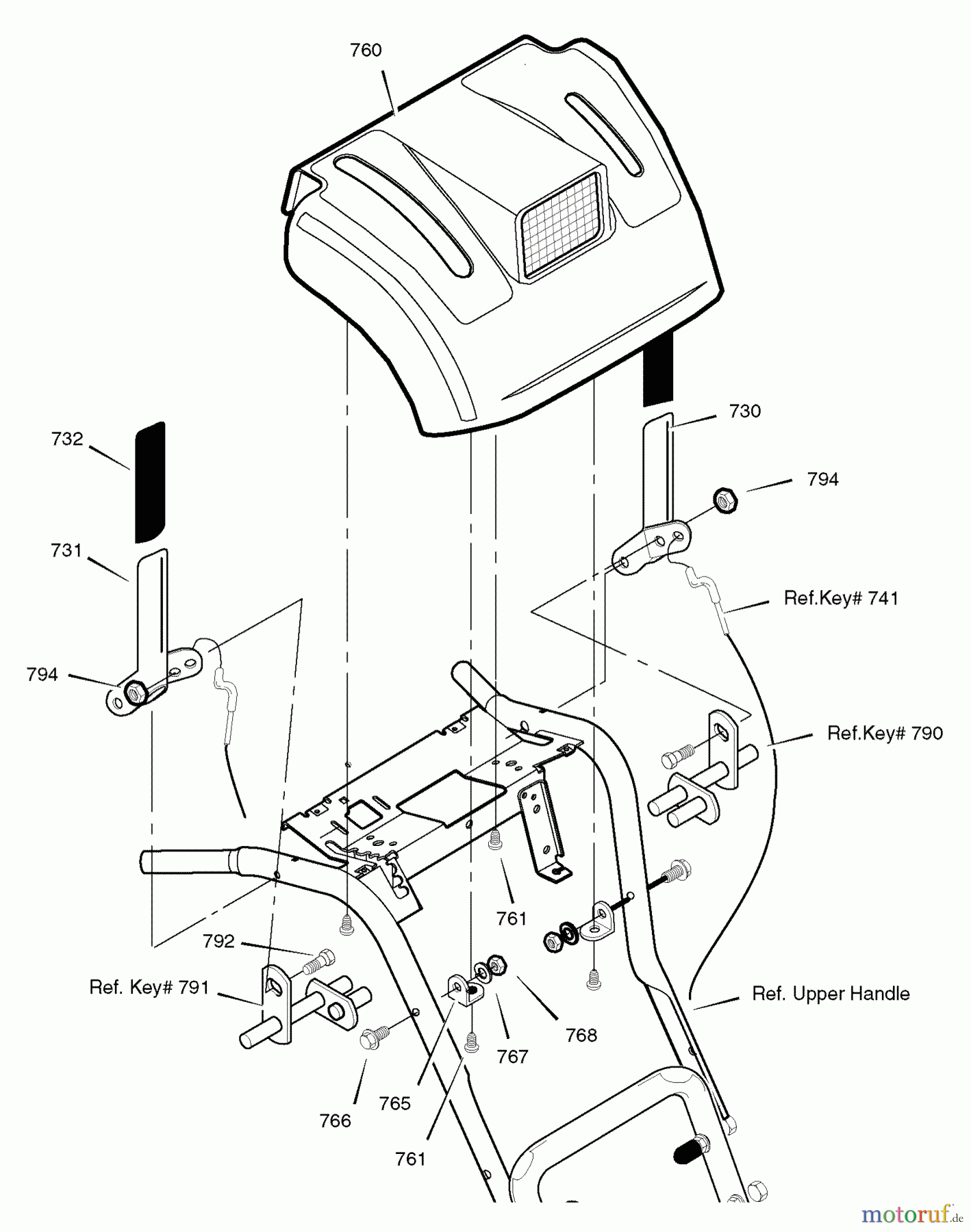 760

732

730

794

731

Ref.Key# 741

794

Ref.Key# 790

761

792

Ref. Key# 791

Ref. Upper Handle

768

767

765

766

761

motoruf.de