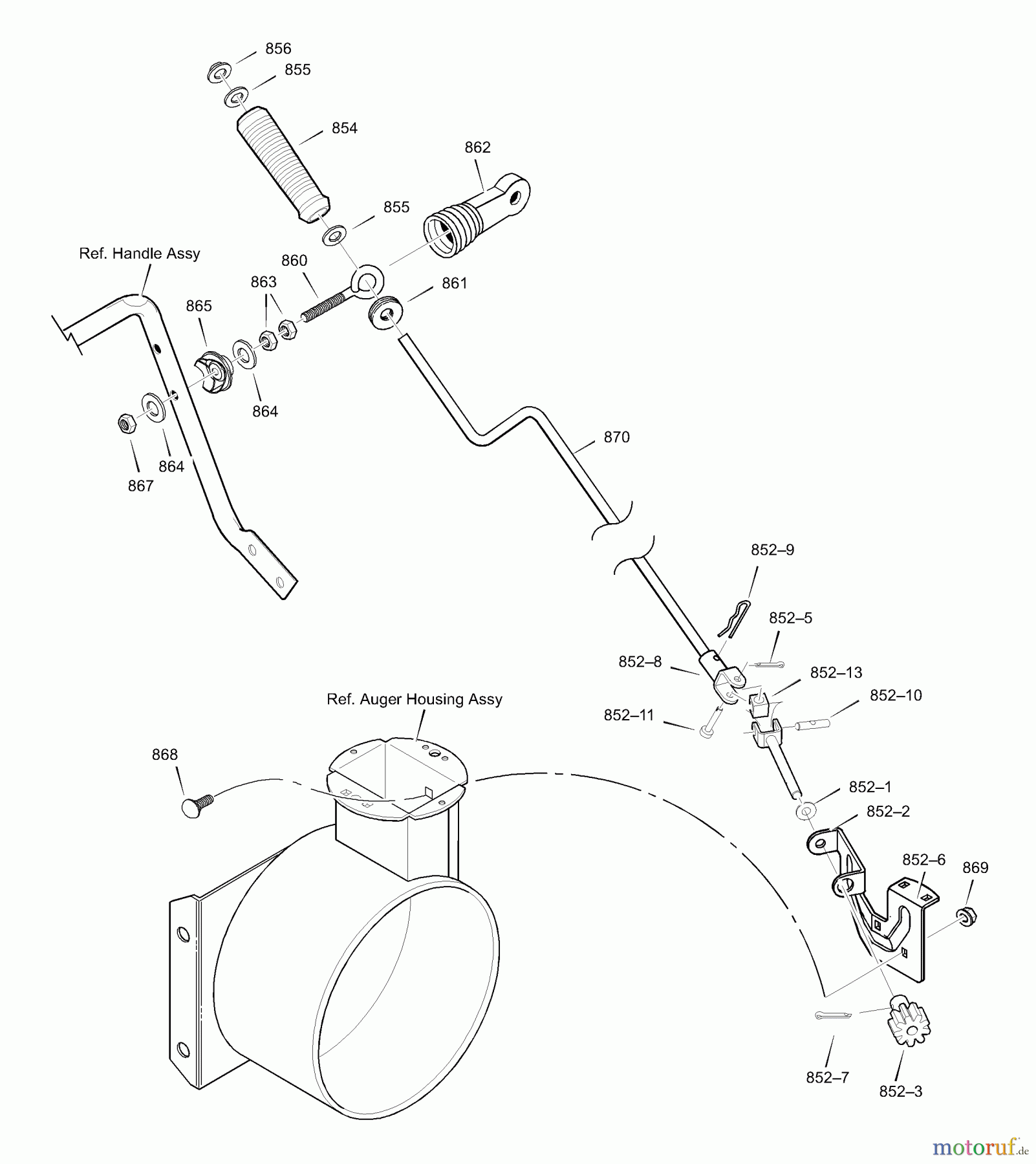 856
855
854
862
855
Ref. Handle Assy
860
863
861
865
864
864
867
870
852–9
852–5
852–8
852–13
852–10
852–11
Ref. Auger Housing Assy
868
852–1
852–2
852–6
869
852–7
852–3
motoruf.de