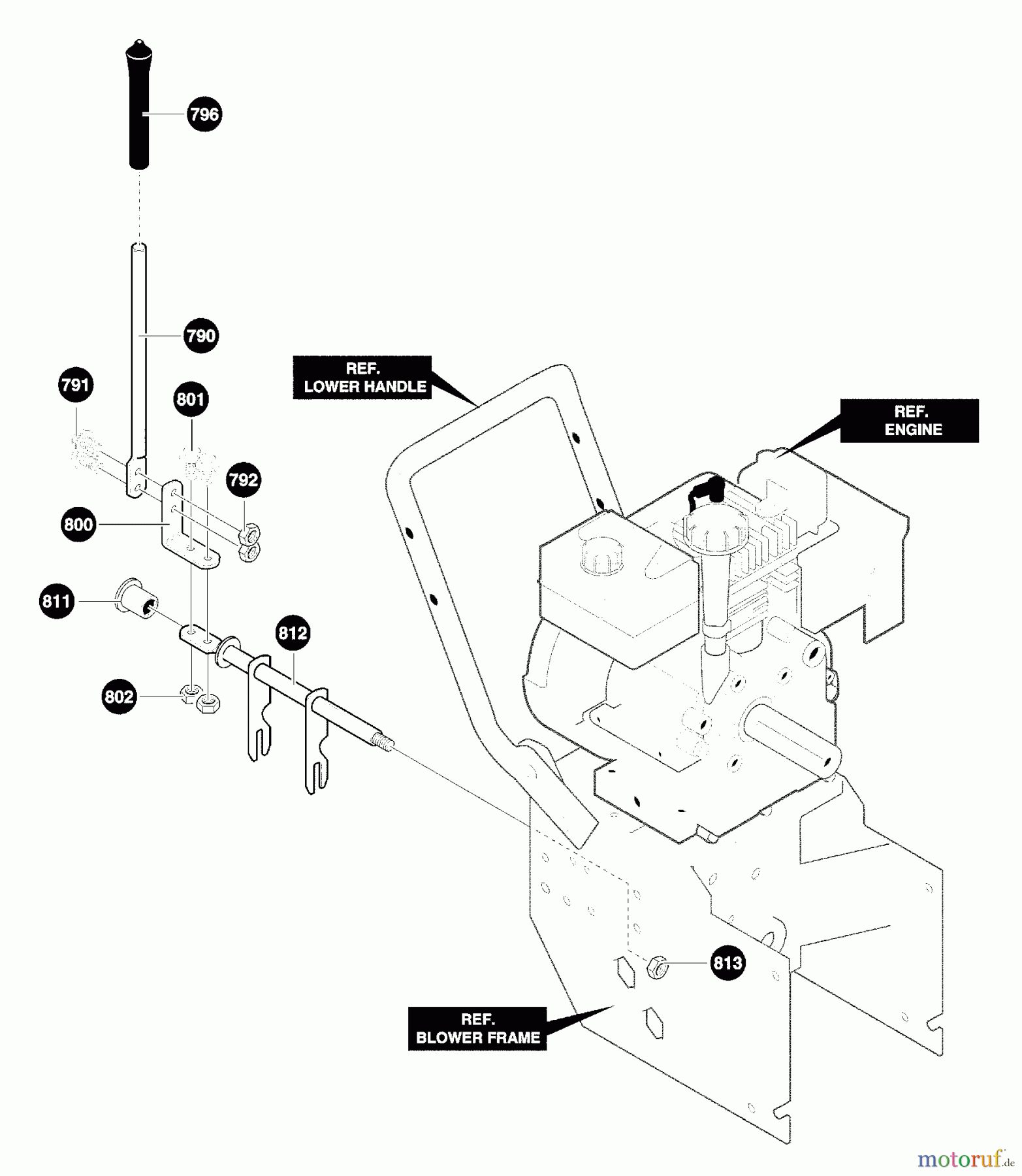 796

790

791

801

792

800

811

812

802

REF.
LOWER HANDLE

REF.
ENGINE

813

REF.
BLOWER FRAME

motoruf.de