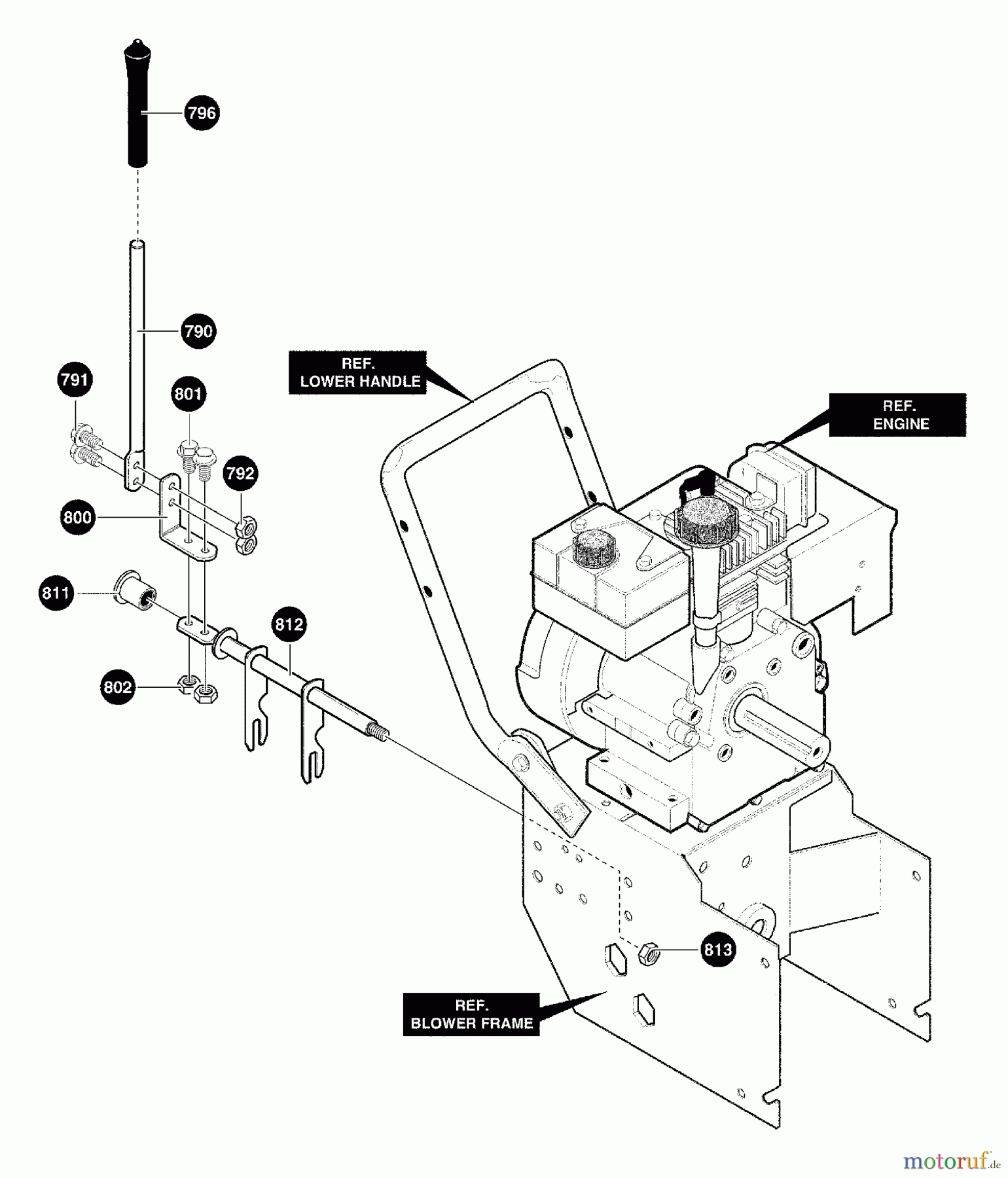 796

790

791

801

792

800

811

812

802

REF.
LOWER HANDLE

REF.
ENGINE

813

REF.
BLOWER FRAME

motoruf.de