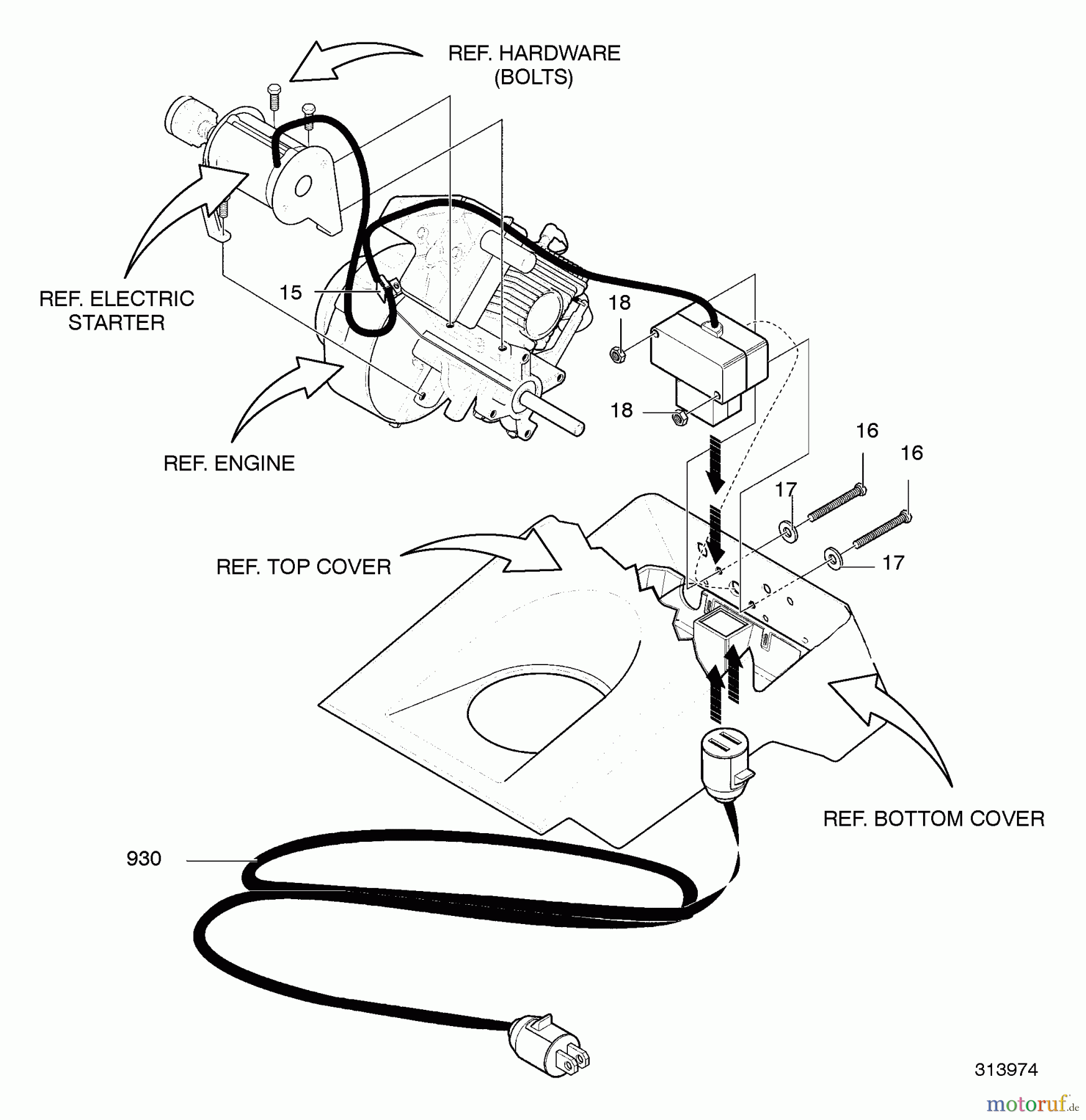 REF. HARDWARE (BOLTS)

REF. ELECTRIC STARTER

15

18

18

REF. ENGINE

16

16

17

17

REF. TOP COVER

REF. BOTTOM COVER

930

313974

motoruf.de