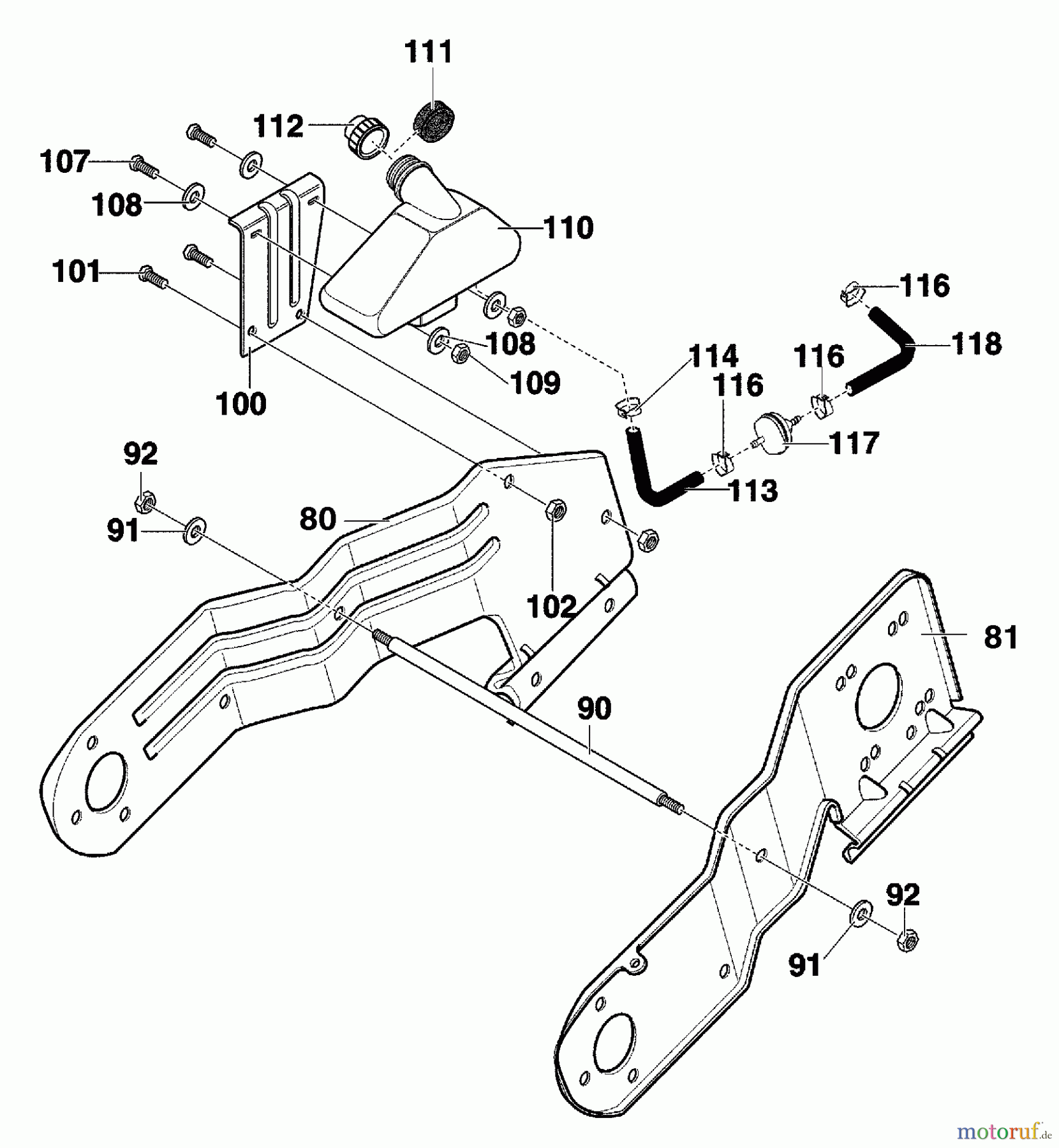 111
112
107
108
110
101
116
108
118
114
116
109
116
100
117
92
113
80
91
102
81
90
92
91
motoruf.de