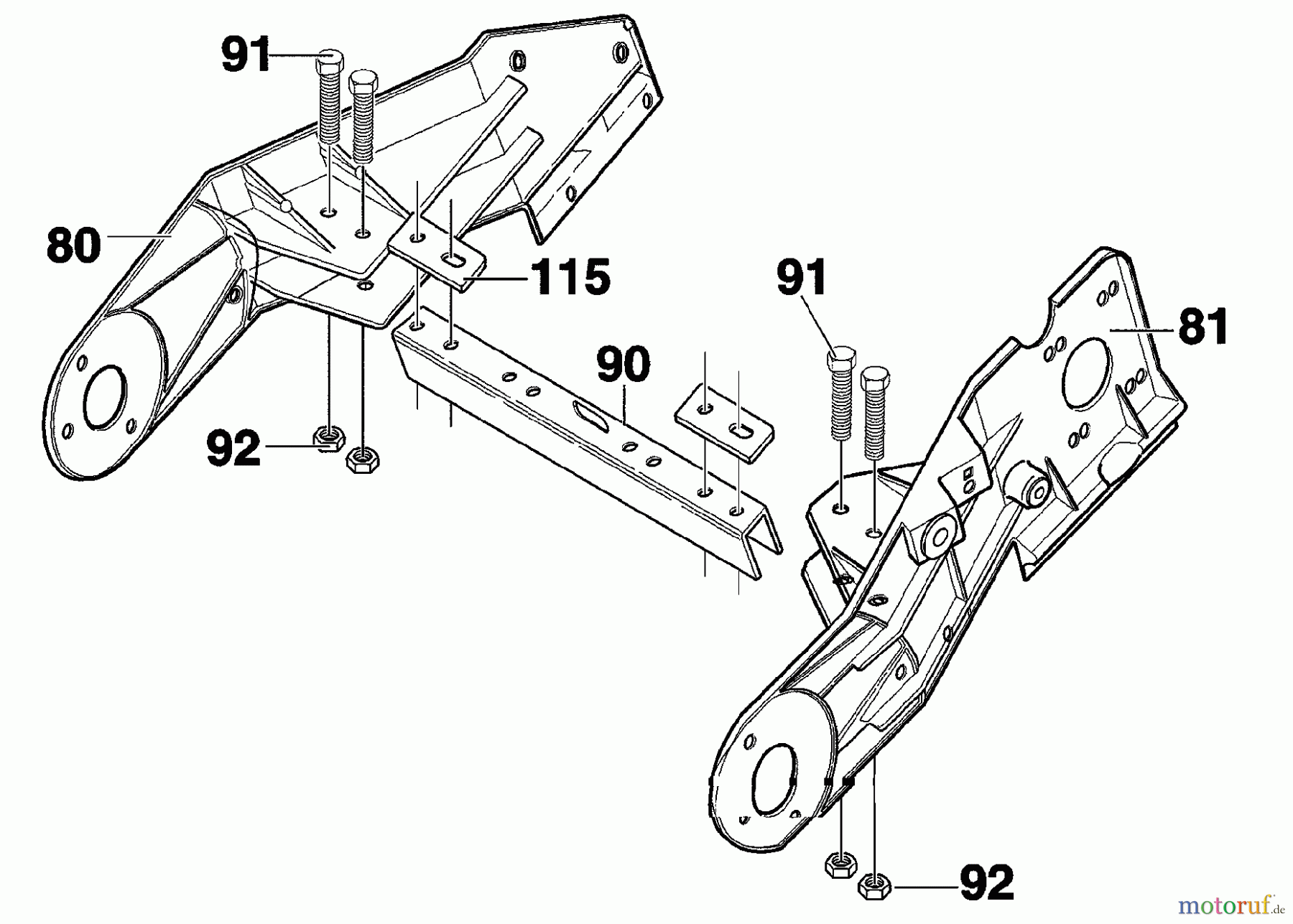 91
80
115
91
81
90
92
92
motoruf.de