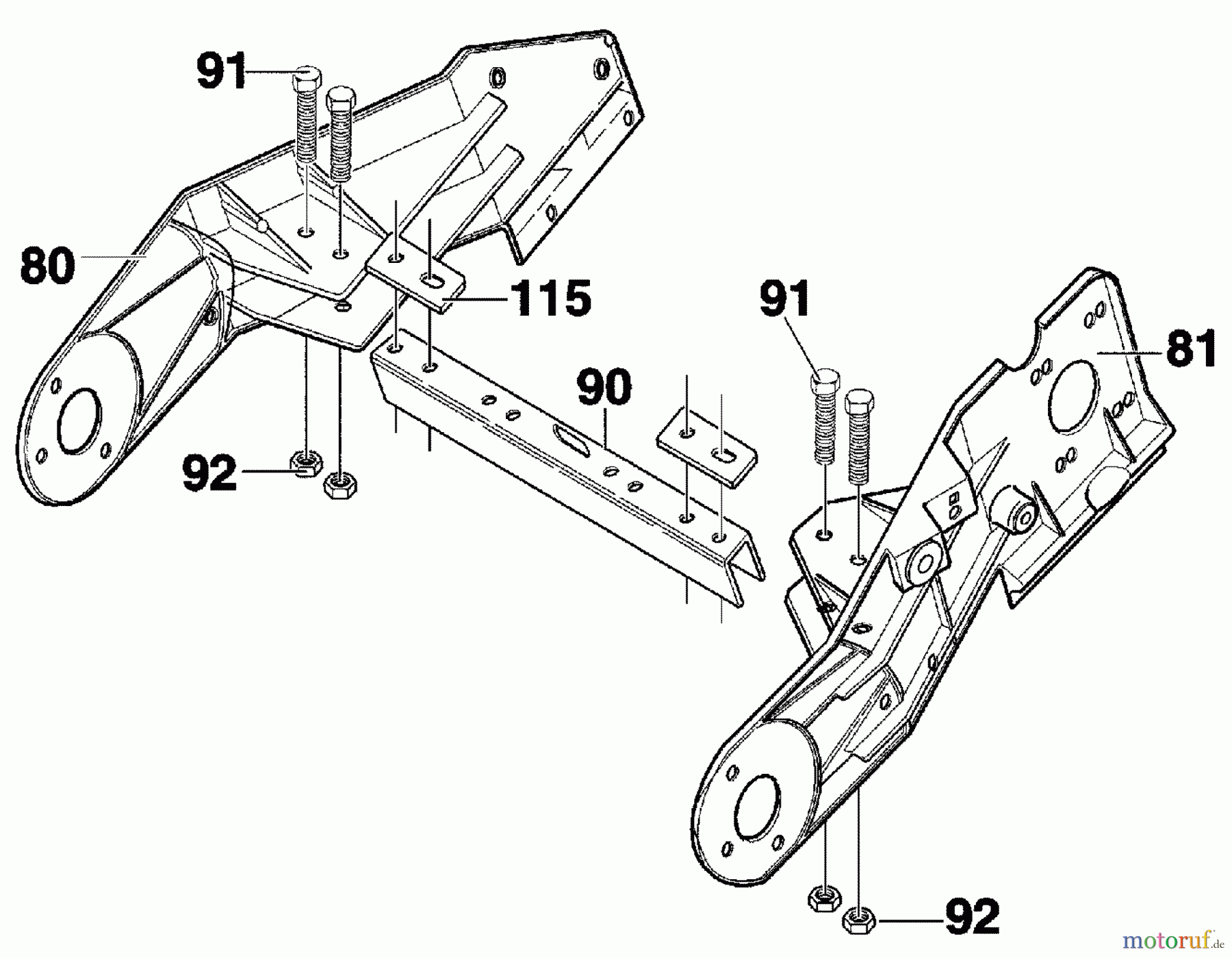 91
80
115
91
81
90
92
92
motoruf.de