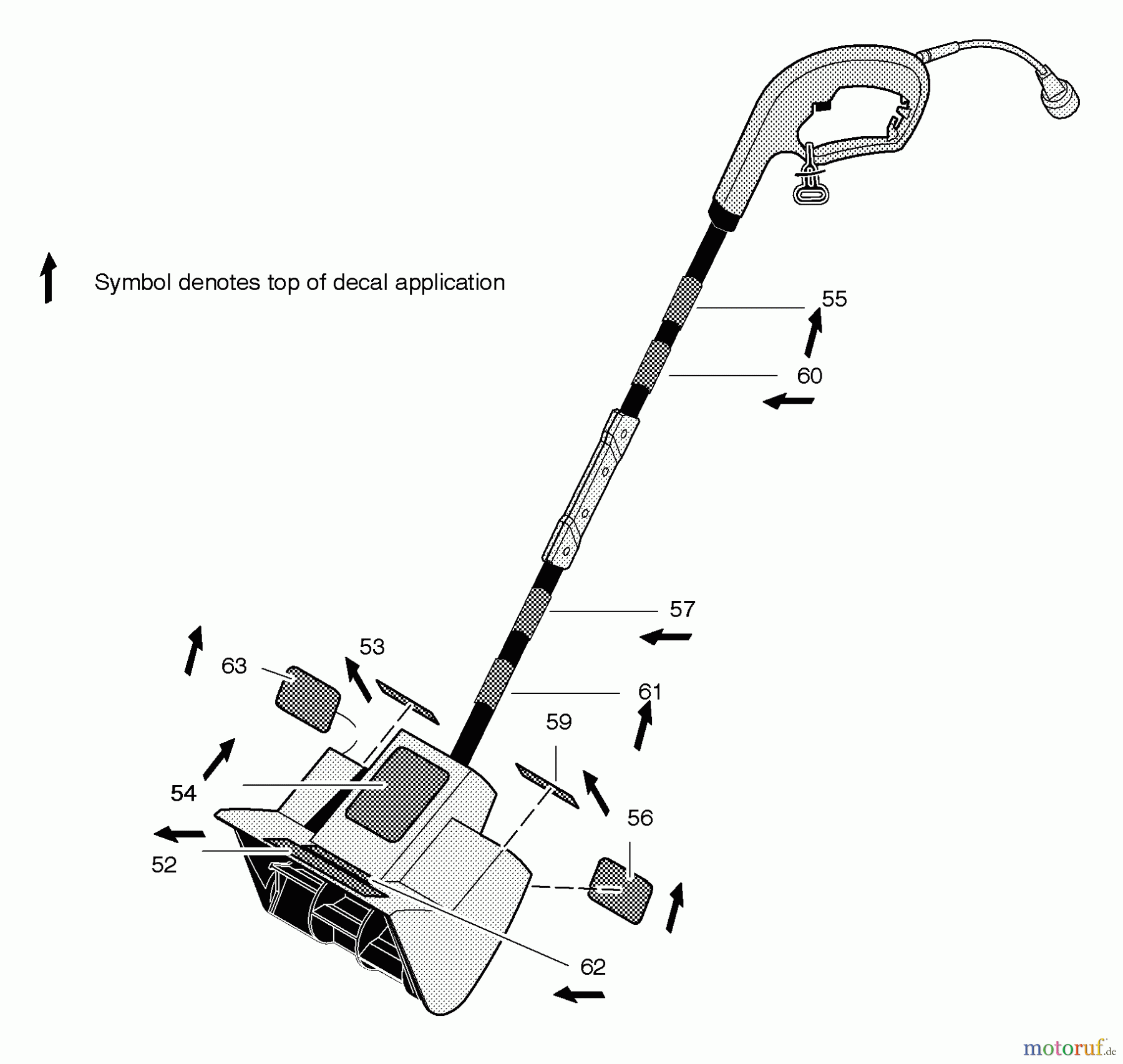 Symbol denotes top of decal application

55

60

57

53

63

61

59

54

56

52

62

motoruf.de