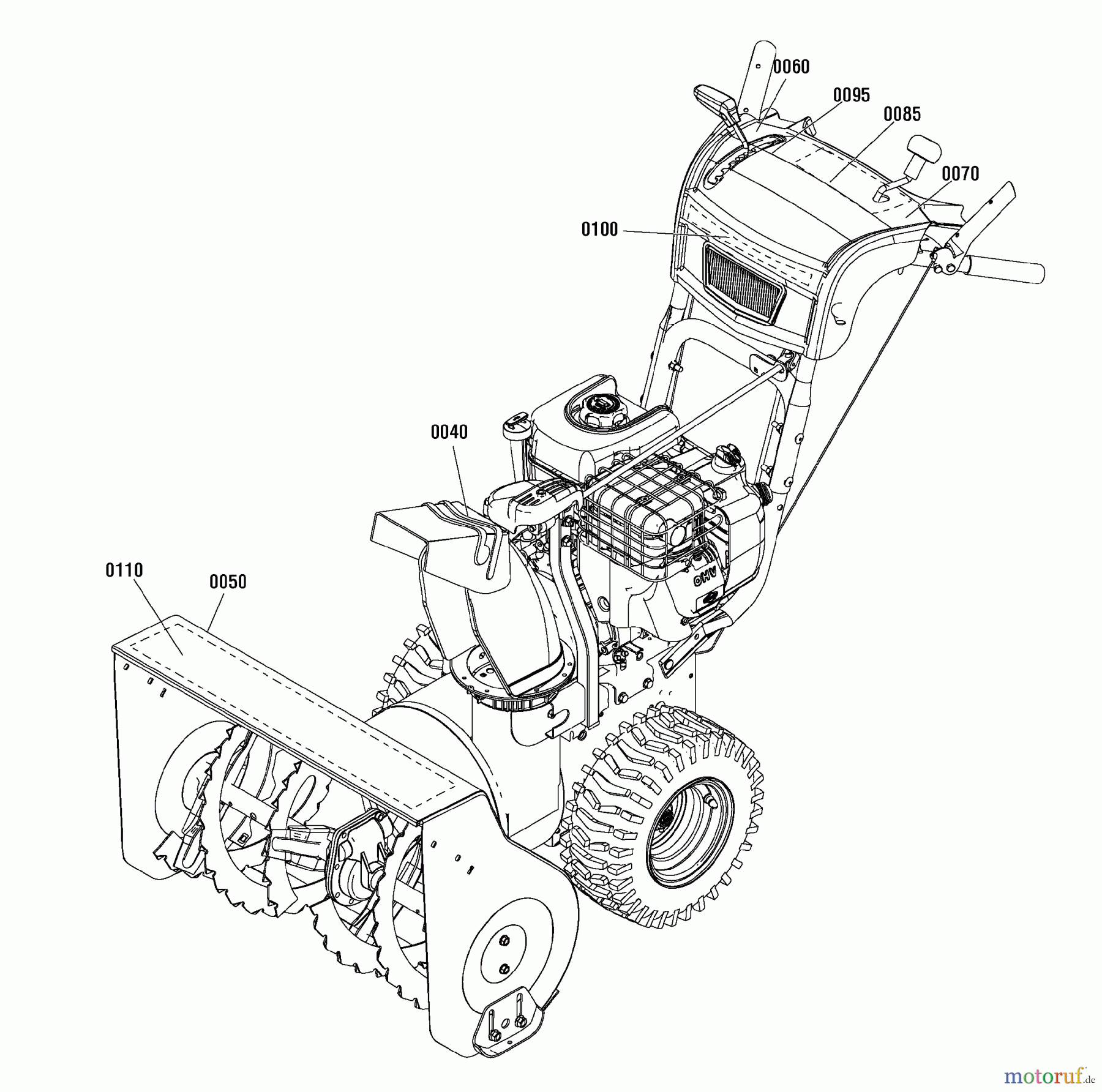 0060
0095
0085
0070
0100
0040
0110
0050
OHV
motoruf.de