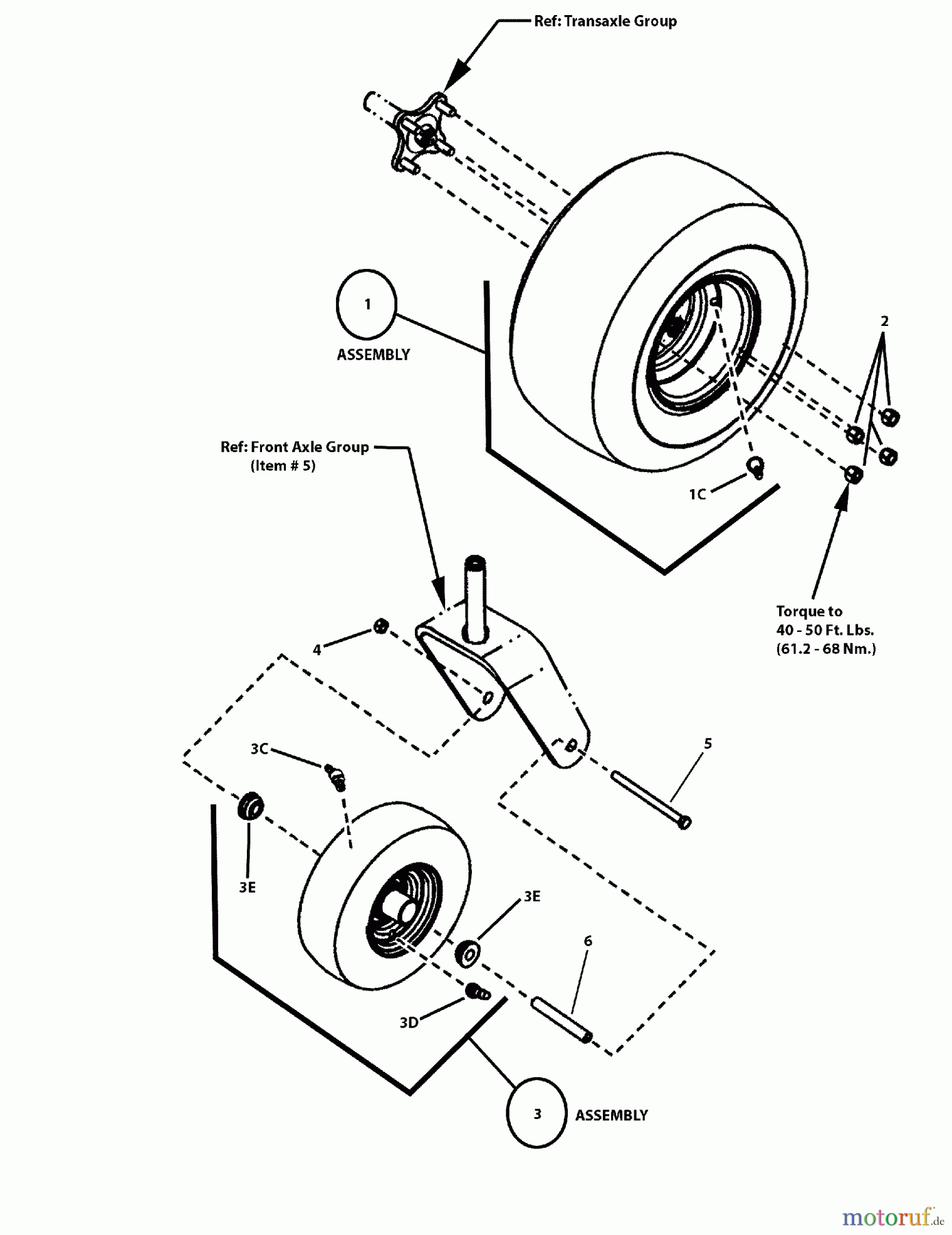 Ref: Transaxle Group

1

ASSEMBLY

2

Ref: Front Axle Group
(Item # 5)

1C

Torque to
40 - 50 Ft. Lbs.
(61.2 - 68 Nm.)

4

3C

5

3E

3E

6

3D

3

ASSEMBLY

motoruf.de