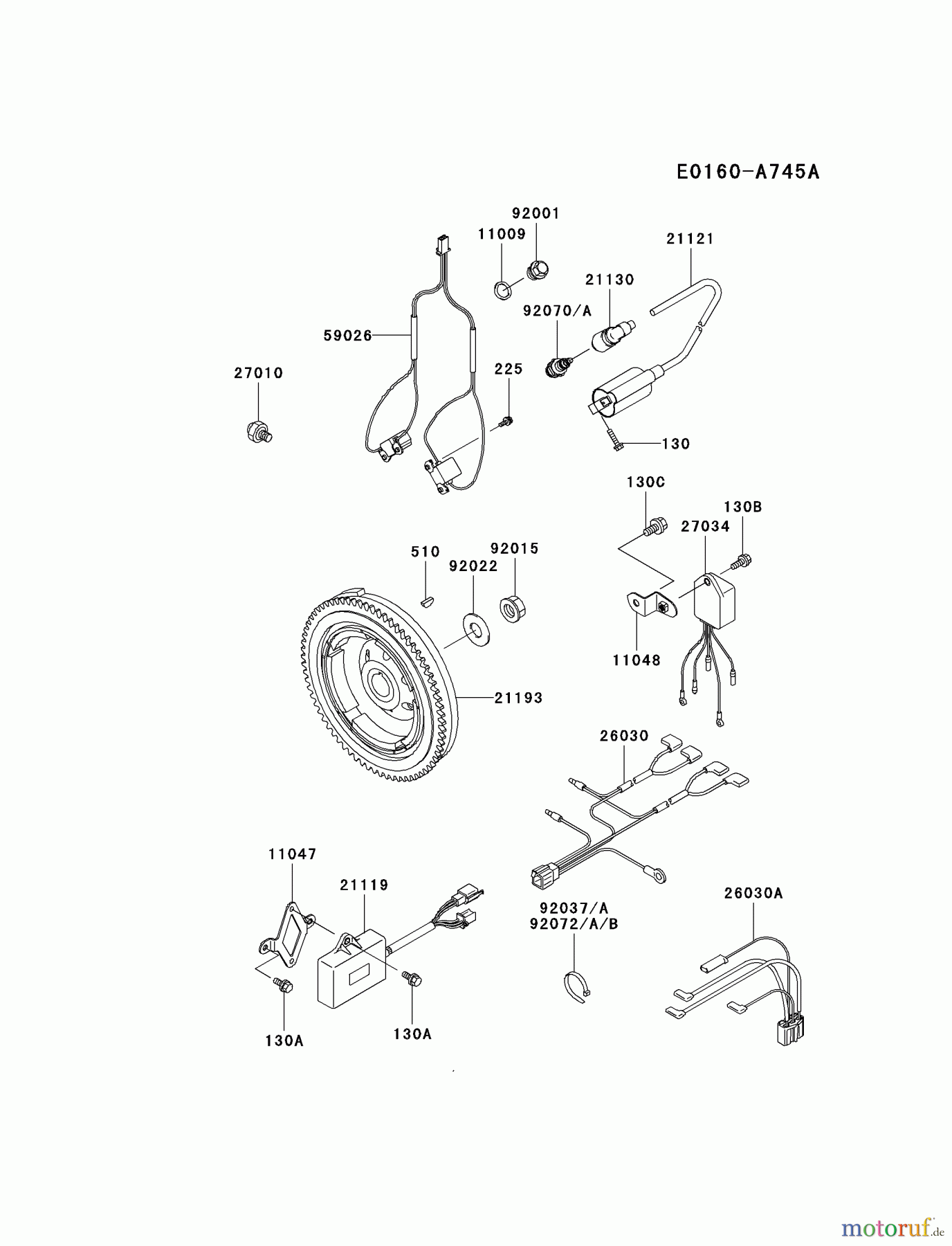 E0160-A745A

92001
11009
21121
21130
92070/A
59026
225
27010
130
130C
130B
27034
510
92015
92022
11048
21193
26030
11047
21119
92037/A
92072/A/B
26030A
130A
130A

motoruf.de