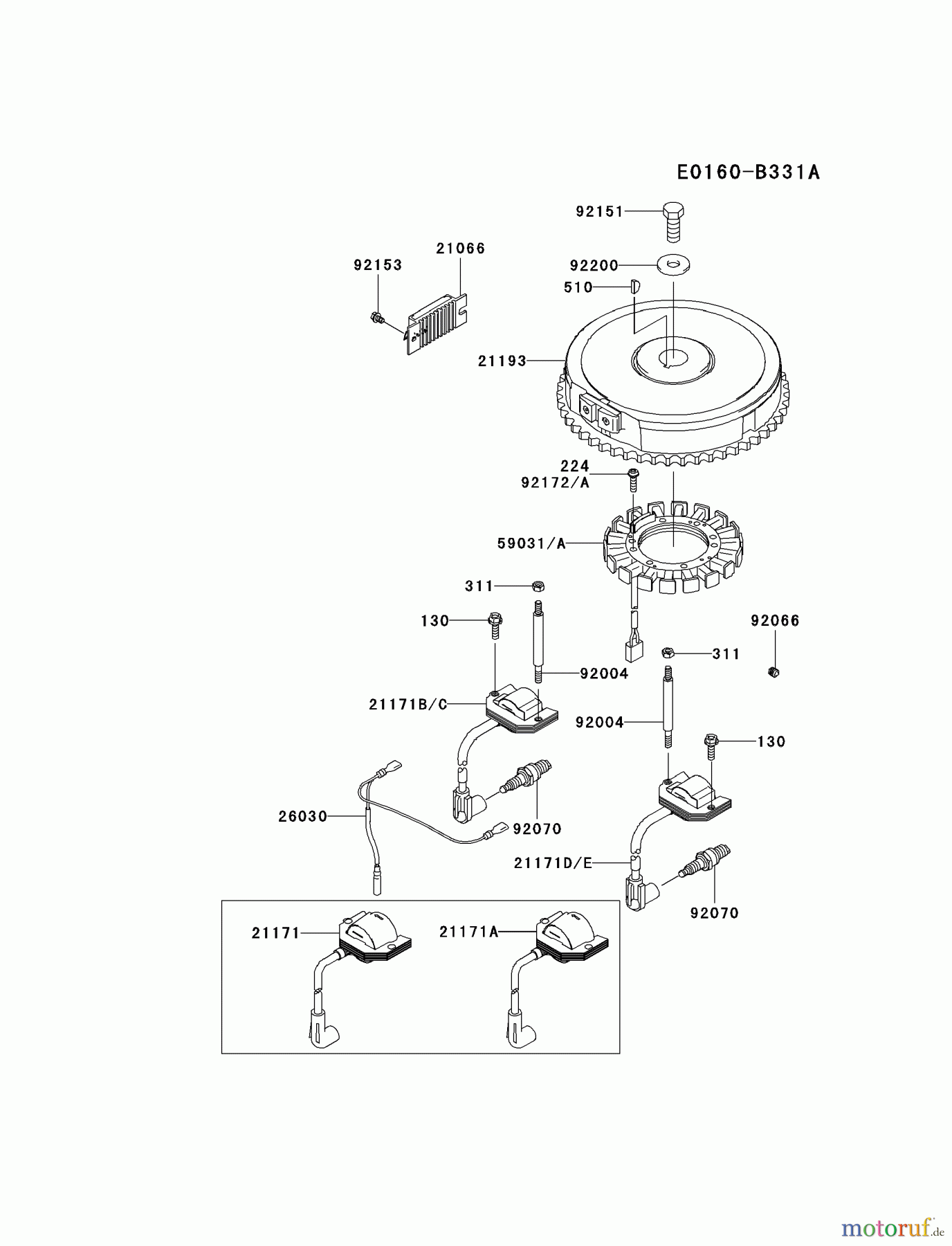 E0160-B331A

92151

21066

92153

92200

510

21193

224
92172/A

59031/A

311

130

92066

311

92004

21171B/C

92004

130

26030

92070

21171D/E

92070

21171

21171A

motoruf.de