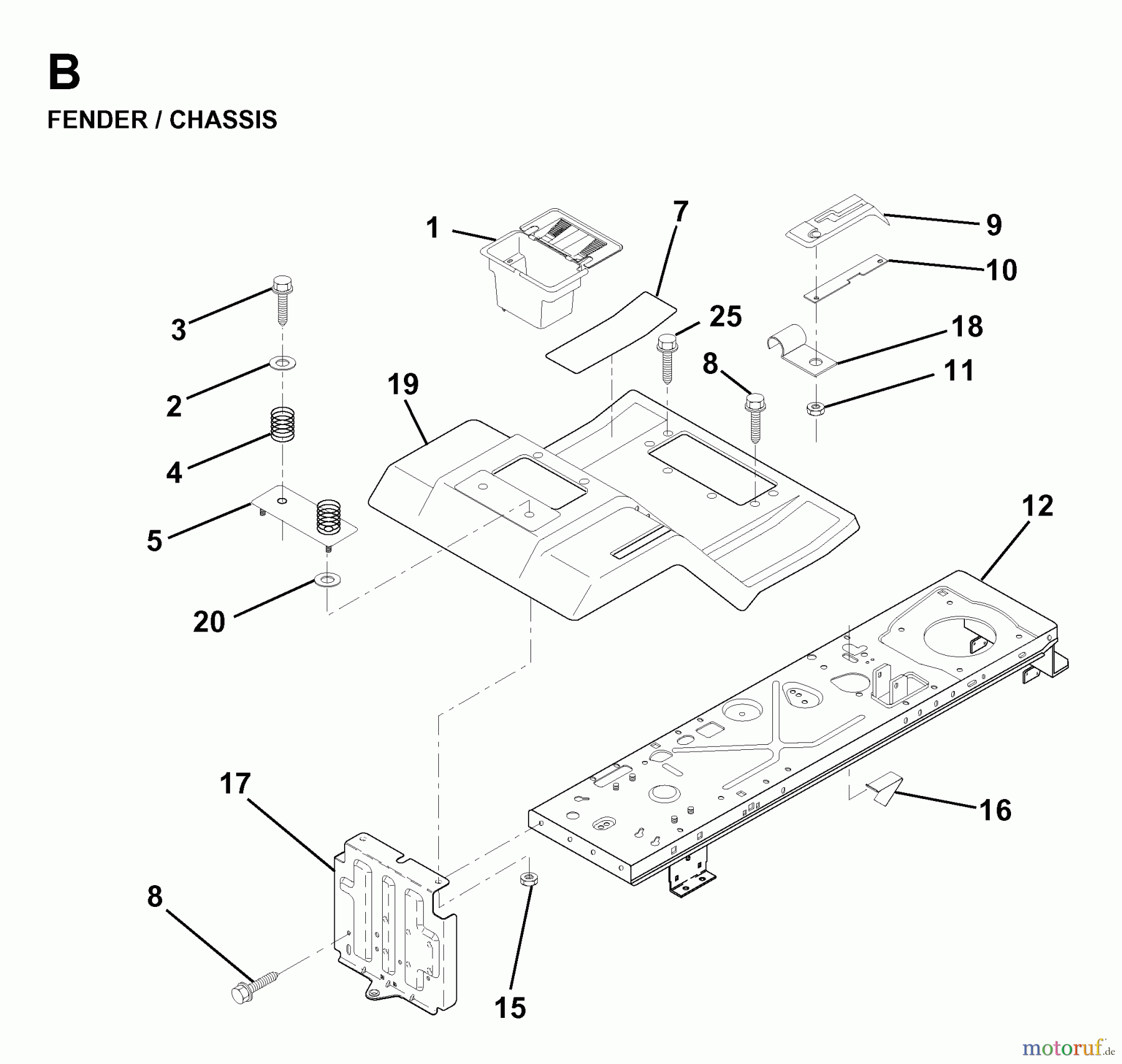 B

FENDER / CHASSIS

1

7

9

10

3

25

18

8

11

2

19

4

5

12

20

17

16

8

15

motoruf.de