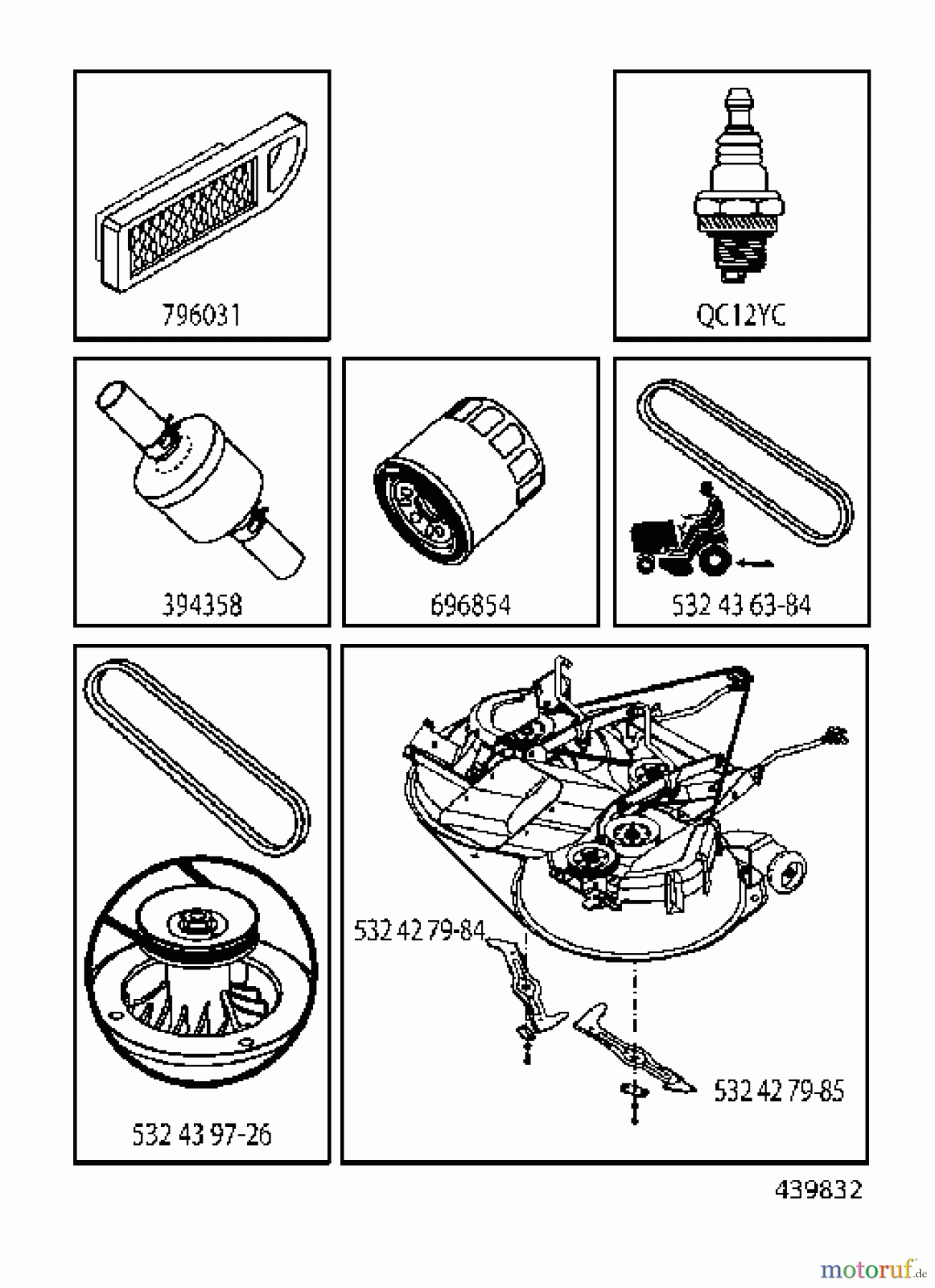 796031

QC12YC

394358

696854

532 43 63-84

532 43 97-26

532 42 79-84

532 42 79-85

439832

motoruf.de