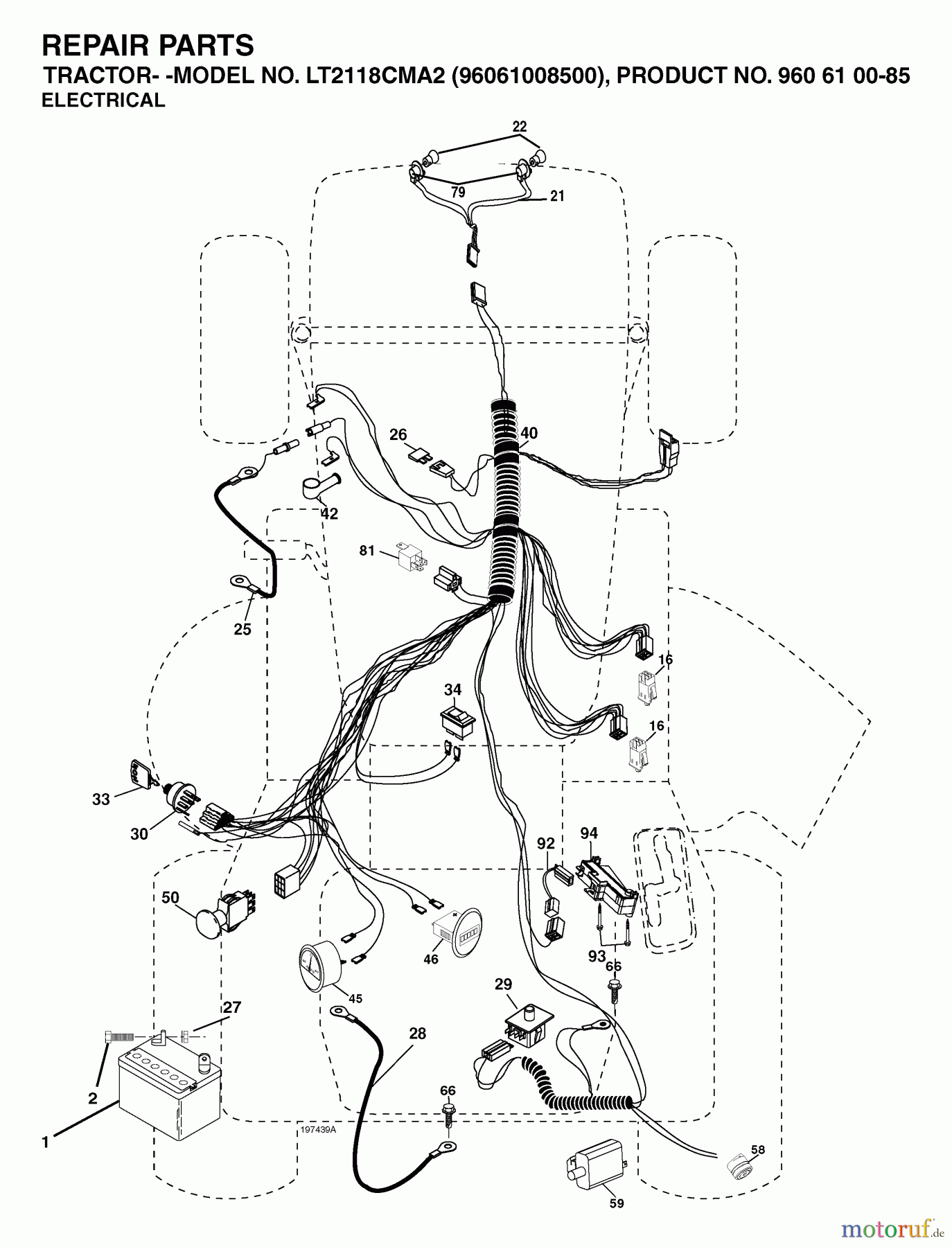 REPAIR PARTS
TRACTOR- -MODEL NO. LT2118CMA2 (96061008500), PRODUCT NO. 960 61 00-85
ELECTRICAL

22
79
21
26
40
42
81
25
16
34
16
33
30
92
94
50
46
93
66
45
29
27
28
2
66
1
197439A
58
59

motoruf.de