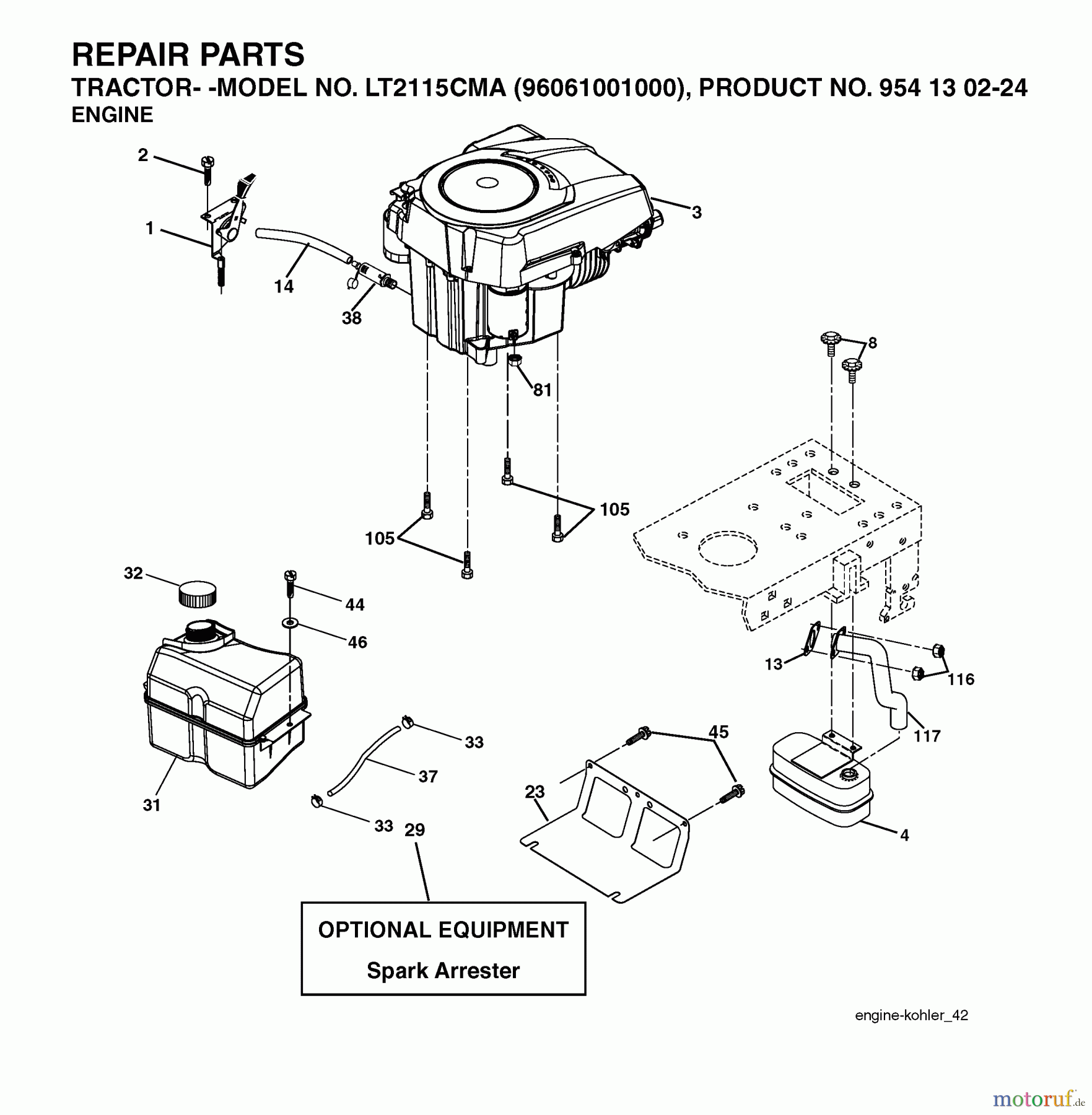 REPAIR PARTS
TRACTOR- -MODEL NO. LT2115CMA (96061001000), PRODUCT NO. 954 13 02-24
ENGINE

2
1
14
38
3
81
8
105
105
32
44
46
31
33
37
33
29
23
45
13
116
117
4

OPTIONAL EQUIPMENT
Spark Arrester

engine-kohler_42

motoruf.de