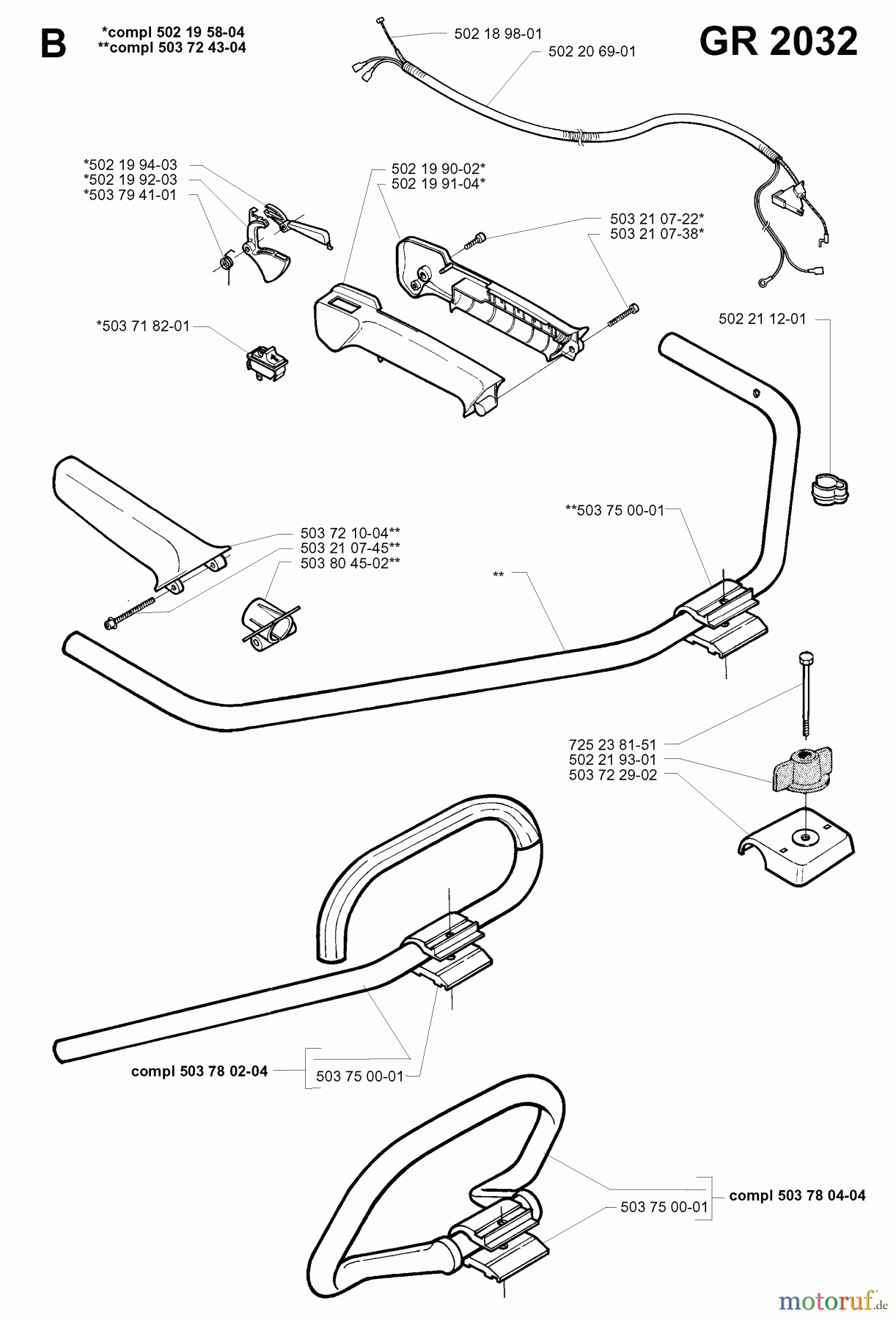 B

*compl 502 19 58-04
**compl 503 72 43-04

GR 2032

502 18 98-01
502 20 69-01

*502 19 94-03
*502 19 92-03
*503 79 41-01

502 19 90-02*
502 19 91-04*

503 21 07-22*
503 21 07-38*

*503 71 82-01

502 21 12-01

**503 75 00-01

503 72 10-04**
503 21 07-45**
503 80 45-02**

**

725 23 81-51
502 21 93-01
503 72 29-02

compl 503 78 02-04
503 75 00-01

503 75 00-01
compl 503 78 04-04

motoruf.de