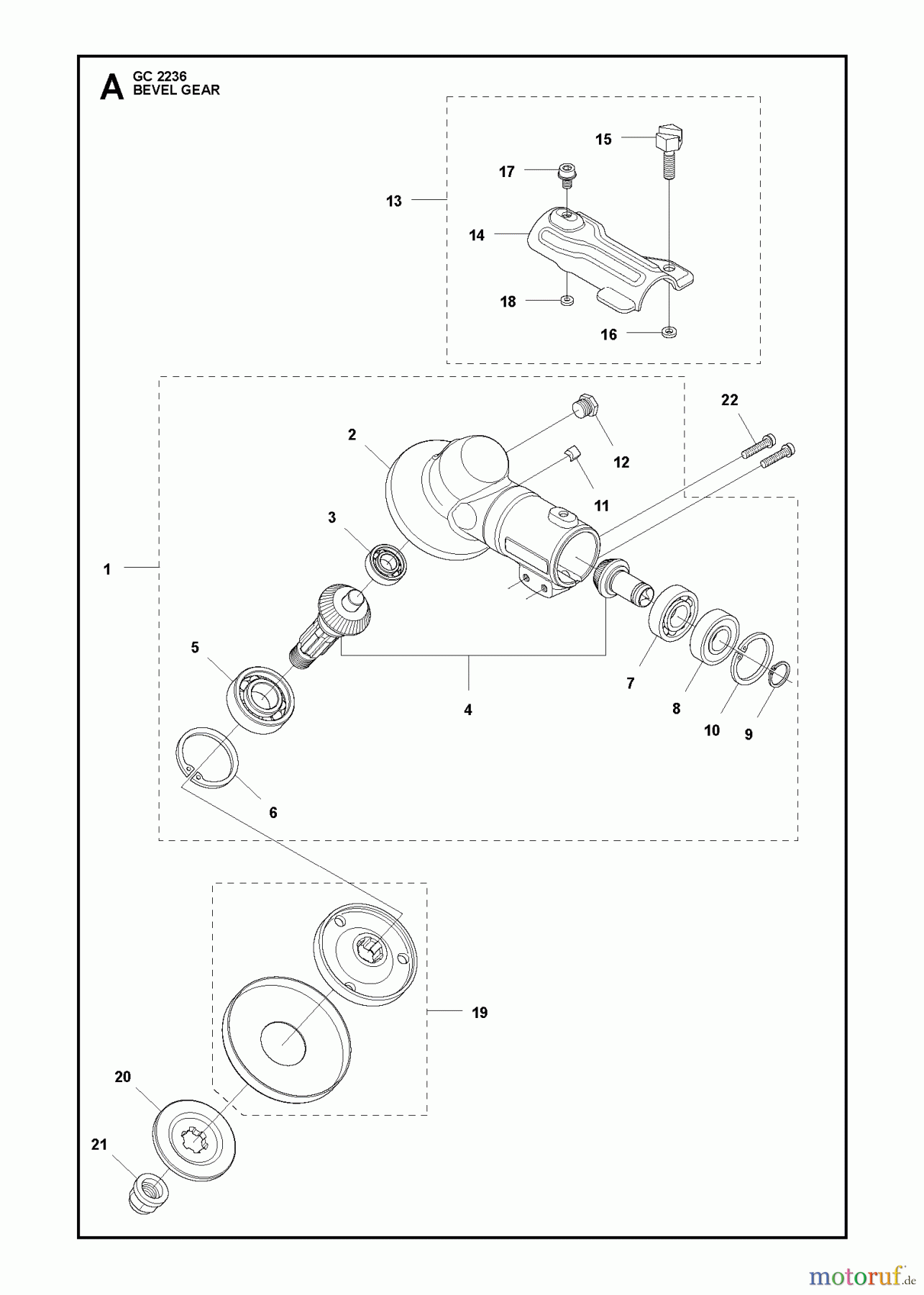 A GC 2236
BEVEL GEAR

15
17
13
14
18
16

22
2
12
11
3
1
5
4
7
8
10
9
6

19
20
21

motoruf.de