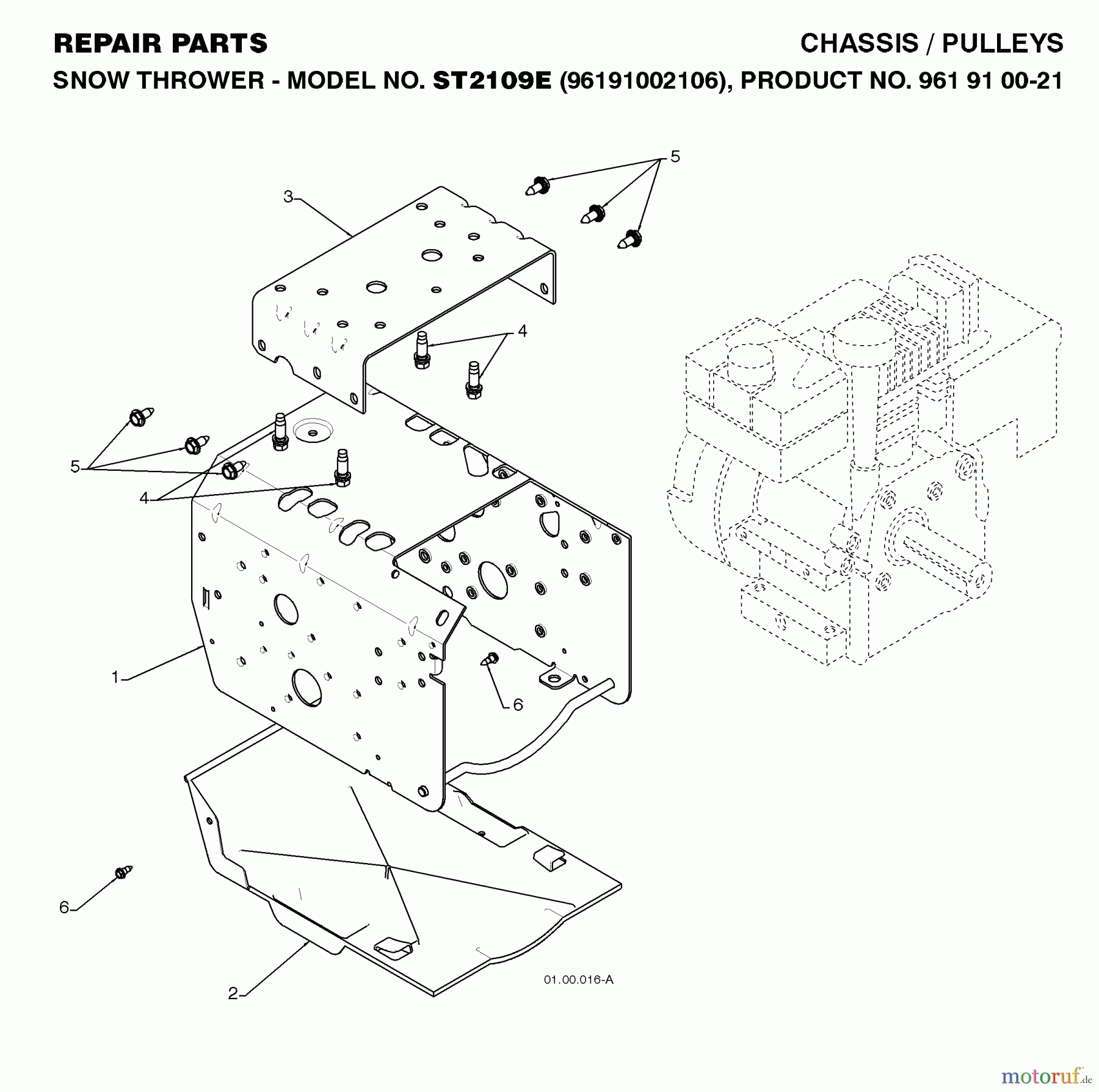 REPAIR PARTS

CHASSIS / PULLEYS

SNOW THROWER - MODEL NO. ST2109E (96191002106), PRODUCT NO. 961 91 00-21

5

3

4

5

4

1

6

6

2

01.00.016-A

motoruf.de