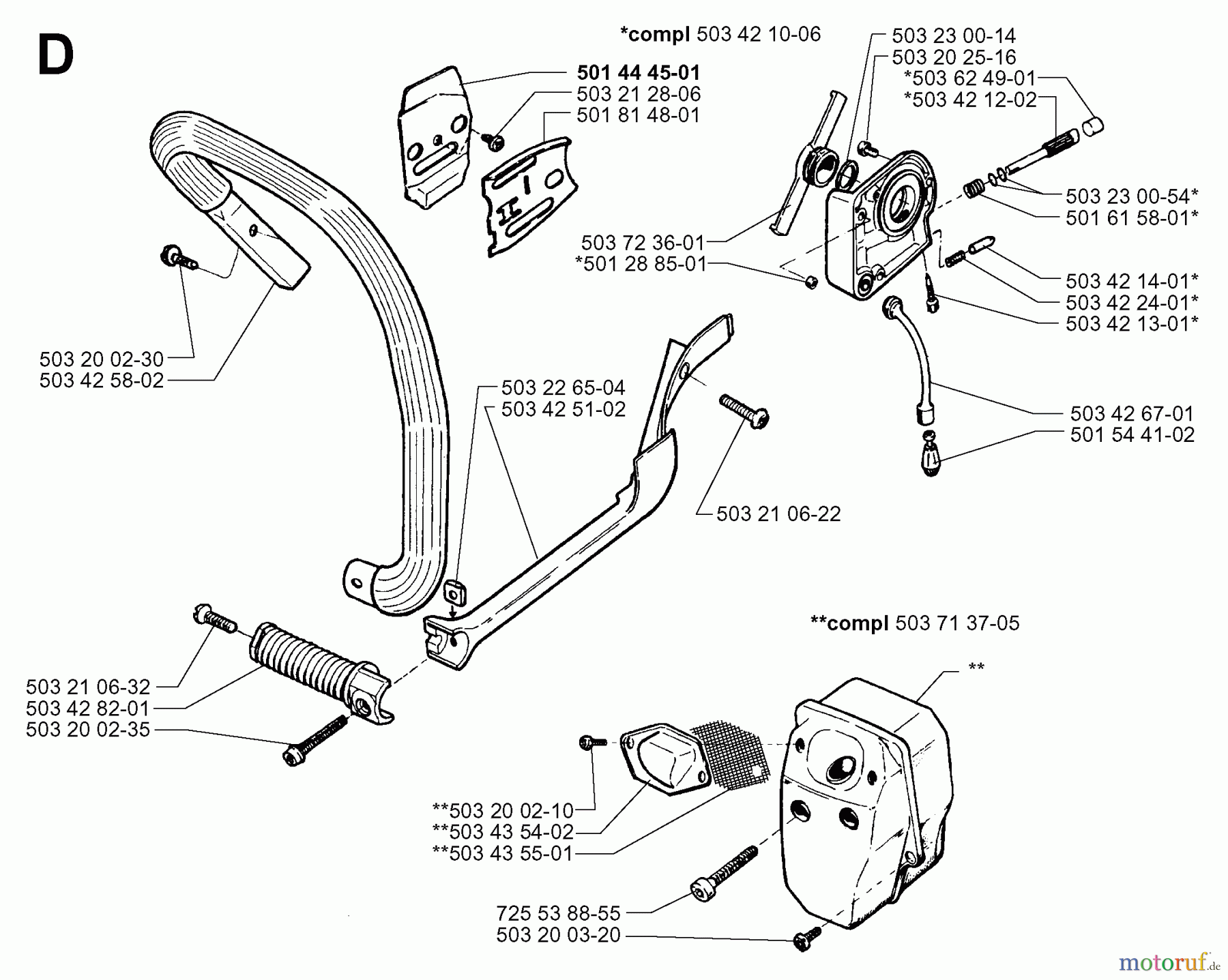 D

*compl 503 42 10-06

501 44 45-01
503 21 28-06
501 81 48-01

503 23 00-14
503 20 25-16
*503 62 49-01
*503 42 12-02

503 23 00-54*
501 61 58-01*
503 72 36-01
*501 28 85-01
503 42 14-01*
503 42 24-01*
503 42 13-01*

503 20 02-30
503 42 58-02

503 22 65-04
503 42 51-02

503 42 67-01
501 54 41-02

503 21 06-22

**compl 503 71 37-05

**

503 21 06-32
503 42 82-01
503 20 02-35

**503 20 02-10
**503 43 54-02
**503 43 55-01

725 53 88-55
503 20 03-20

motoruf.de