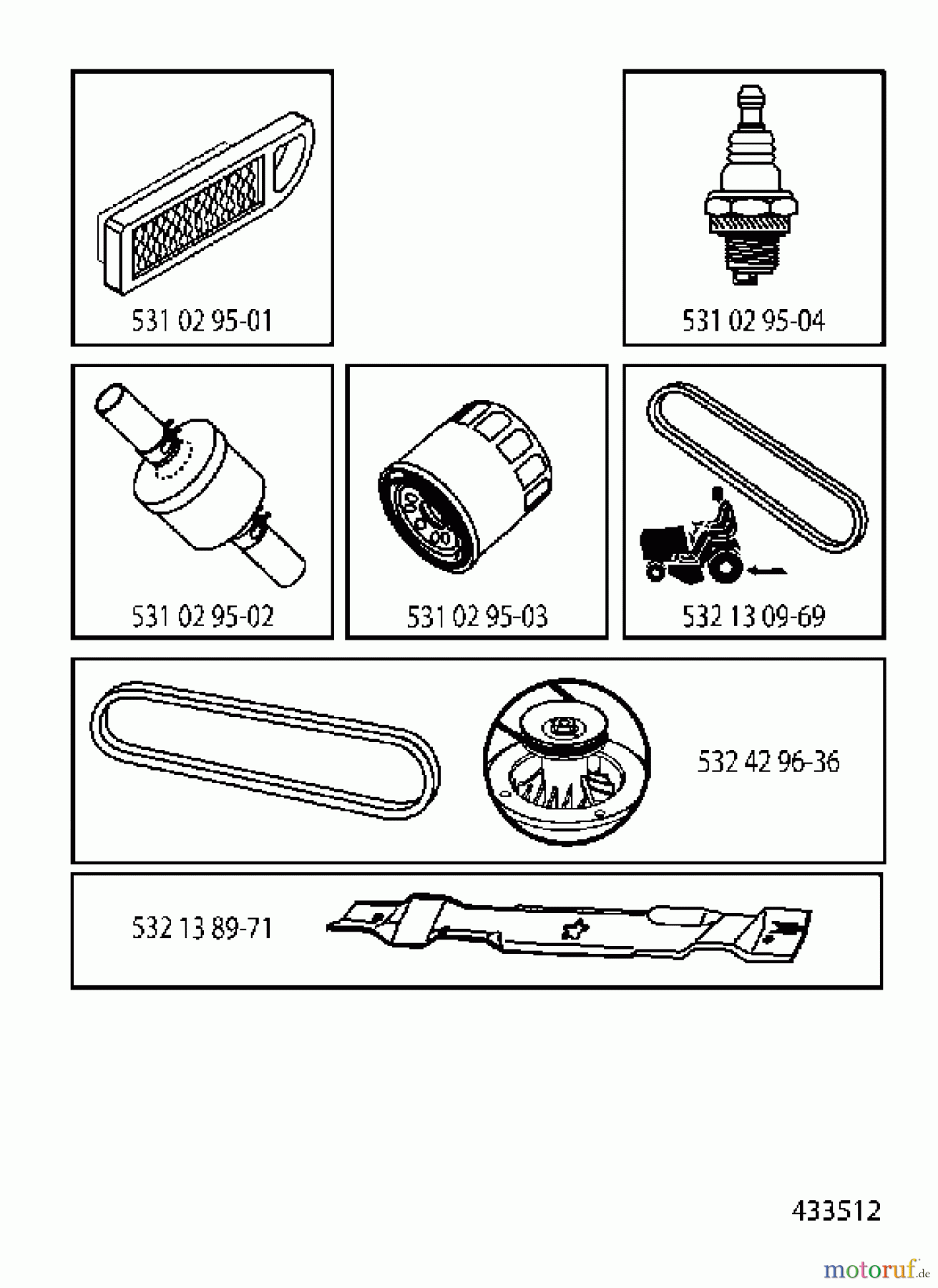 531 02 95-01

531 02 95-04

531 02 95-02

531 02 95-03

532 13 09-69

532 42 96-36

532 13 89-71

433512

motoruf.de