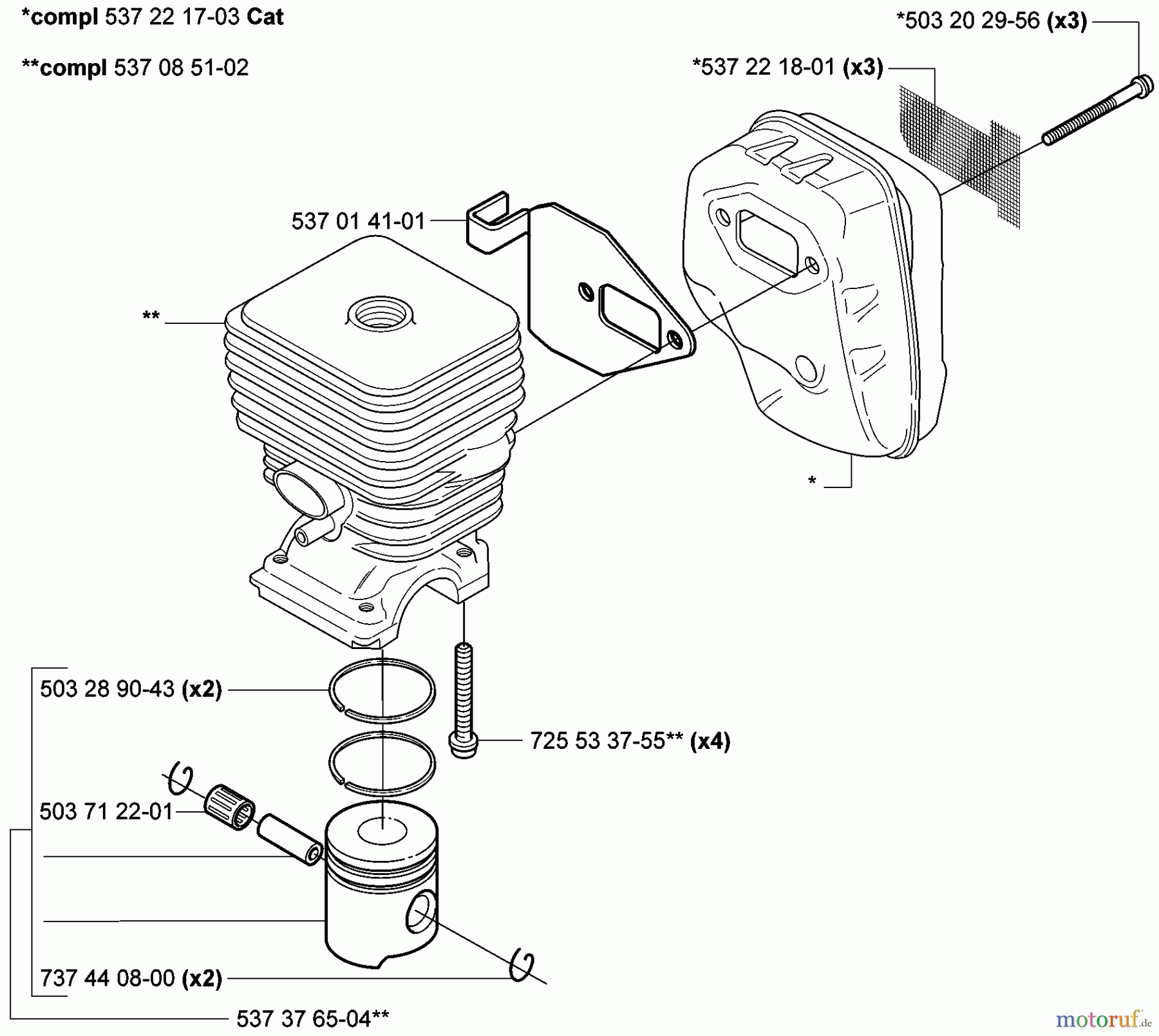 *compl 537 22 17-03 Cat

**compl 537 08 51-02

*503 20 29-56 (x3)

*537 22 18-01 (x3)

537 01 41-01

**

*

503 28 90-43 (x2)

725 53 37-55** (x4)

503 71 22-01

737 44 08-00 (x2)

537 37 65-04**

motoruf.de