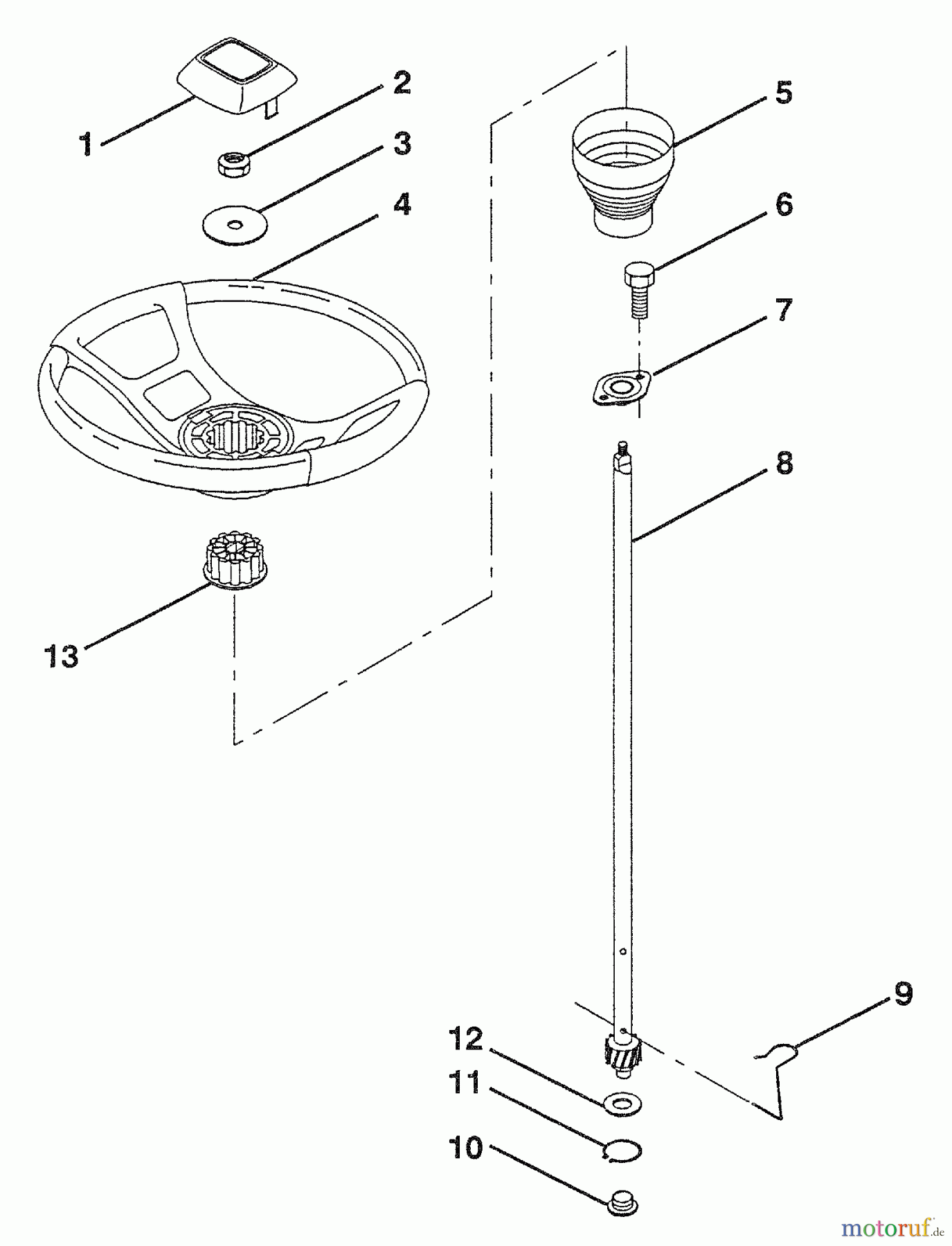 1
2
3
4
5
6
7
8
13
9
12
11
10
motoruf.de