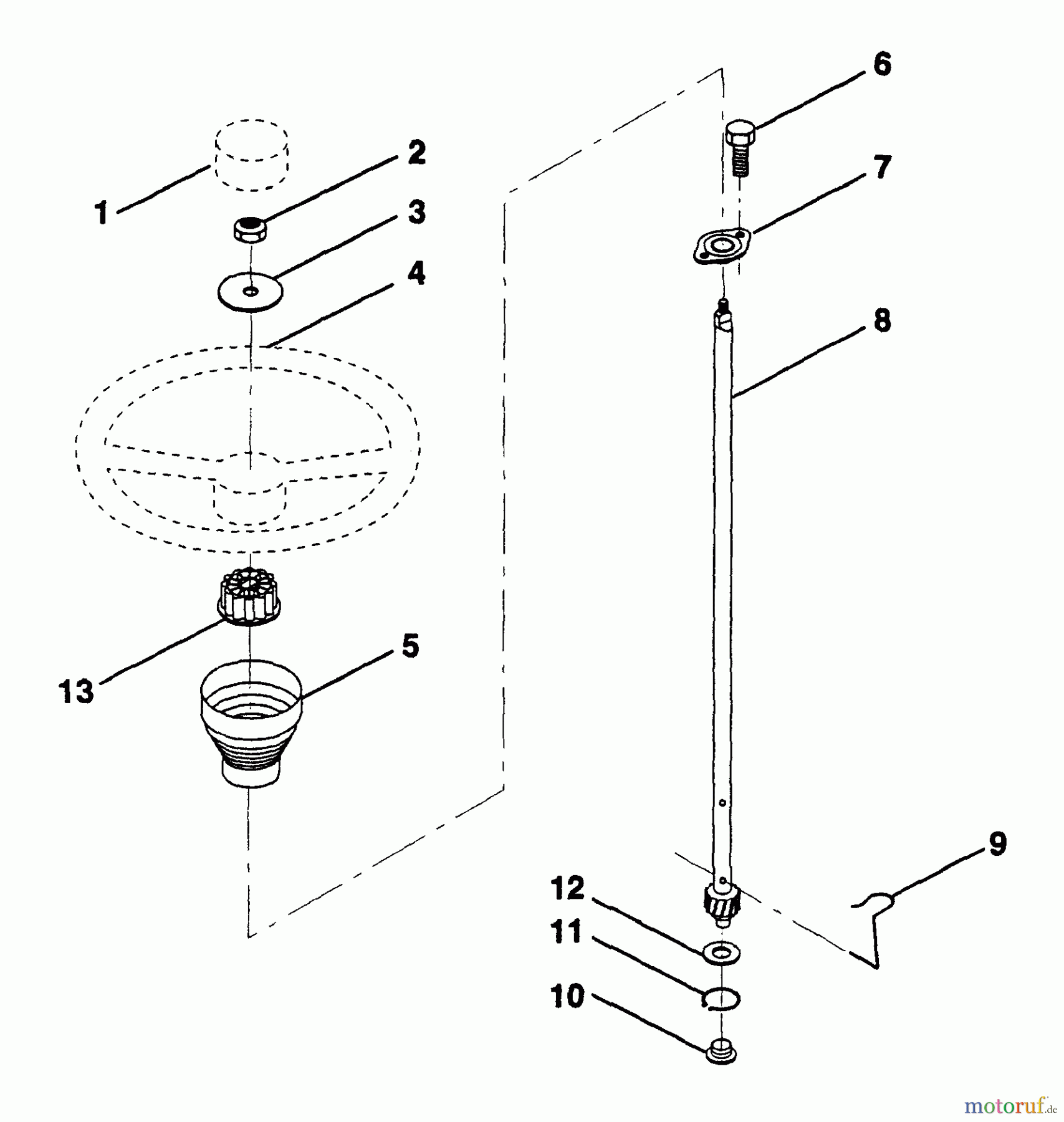 6
2
7
1
3
4
8
5
13
9
12
11
10
motoruf.de