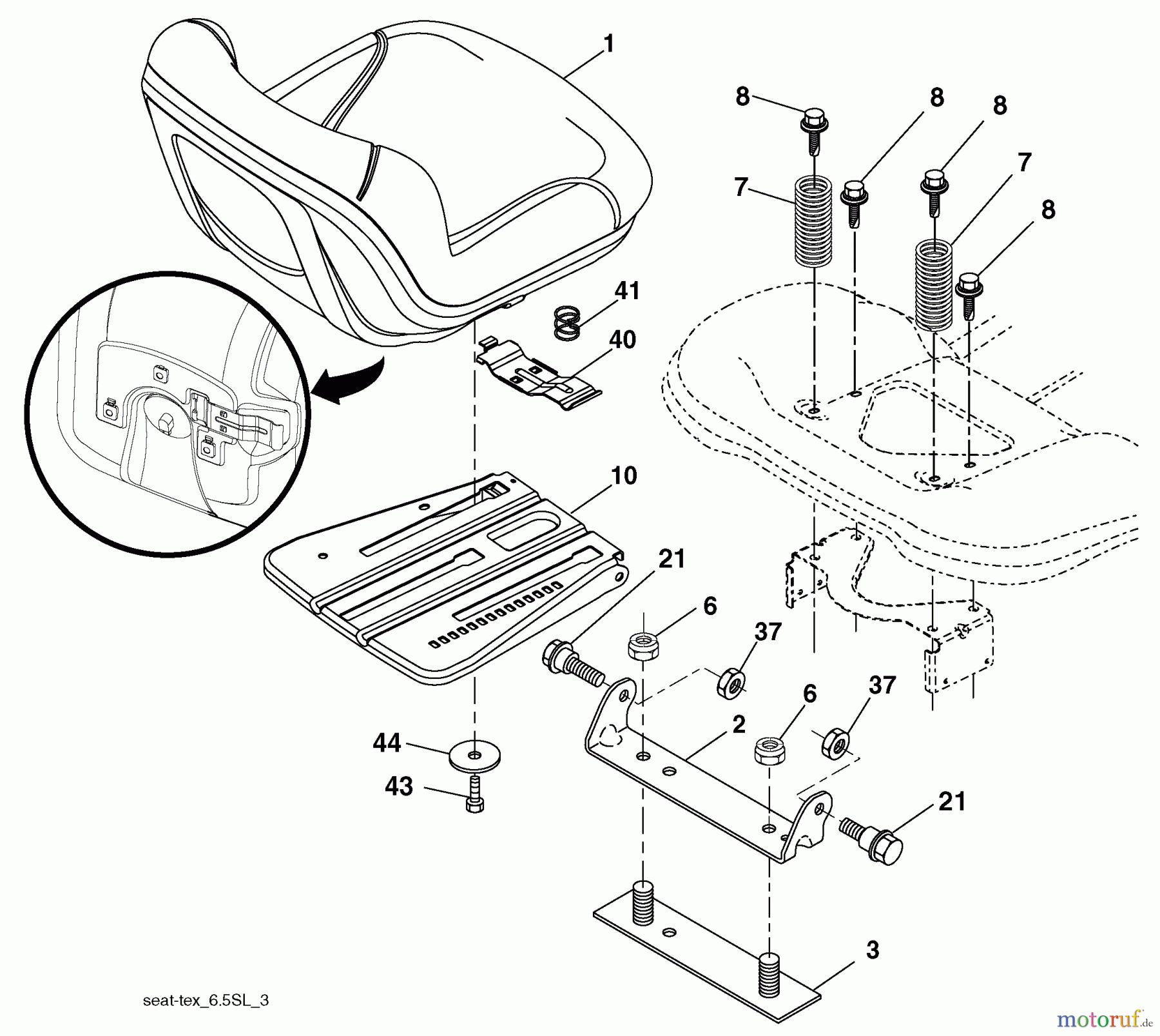 1

8
8
8
7
7
8

41
40

10

21
6
37
6
37
2

44
43

21

3

seat-tex_6.5SL_3

motoruf.de