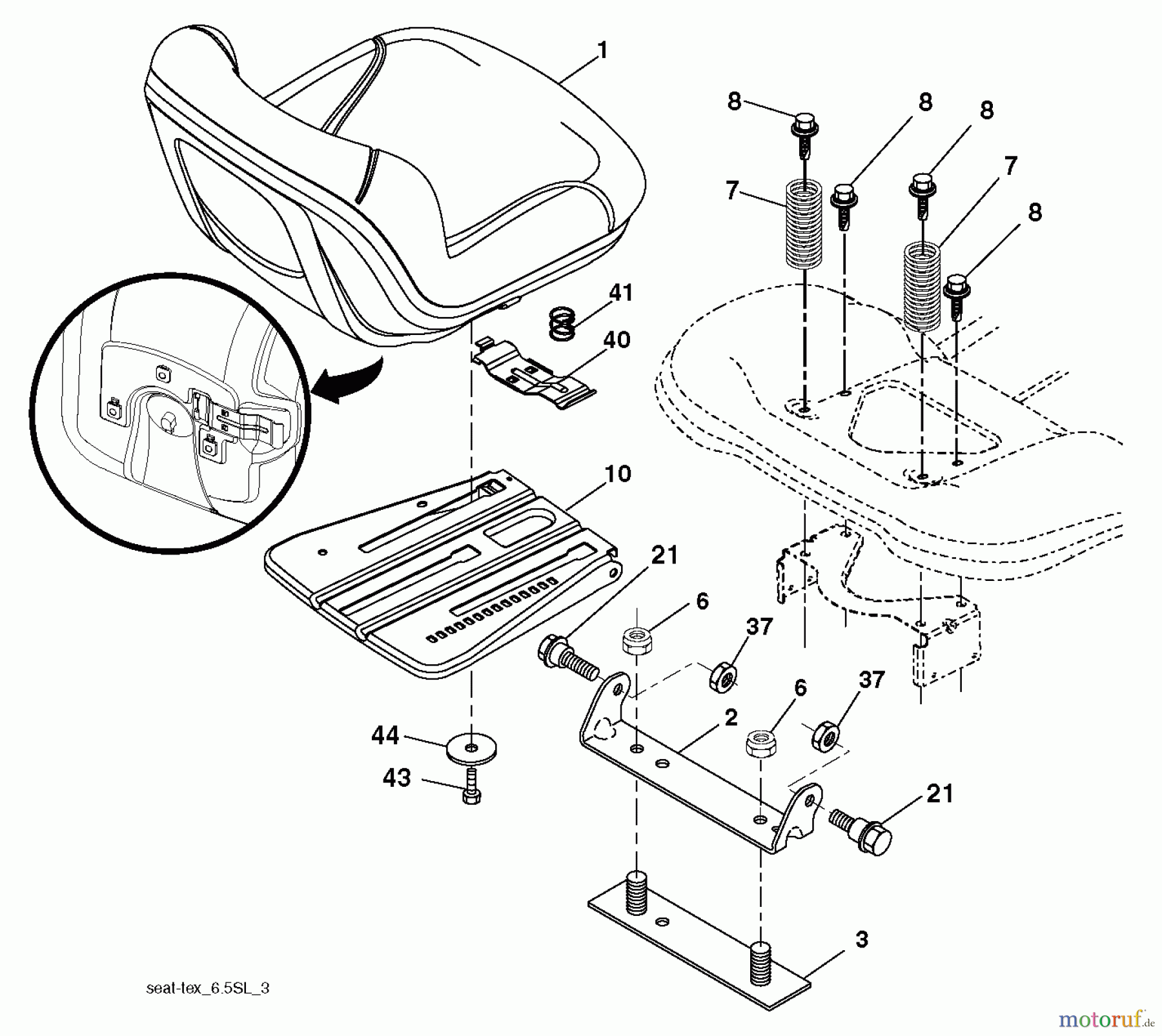 1
8
8
8
7
7
8
41
40
10
21
6
37
6
37
2
44
43
21
3
seat-tex_6.5SL_3
motoruf.de