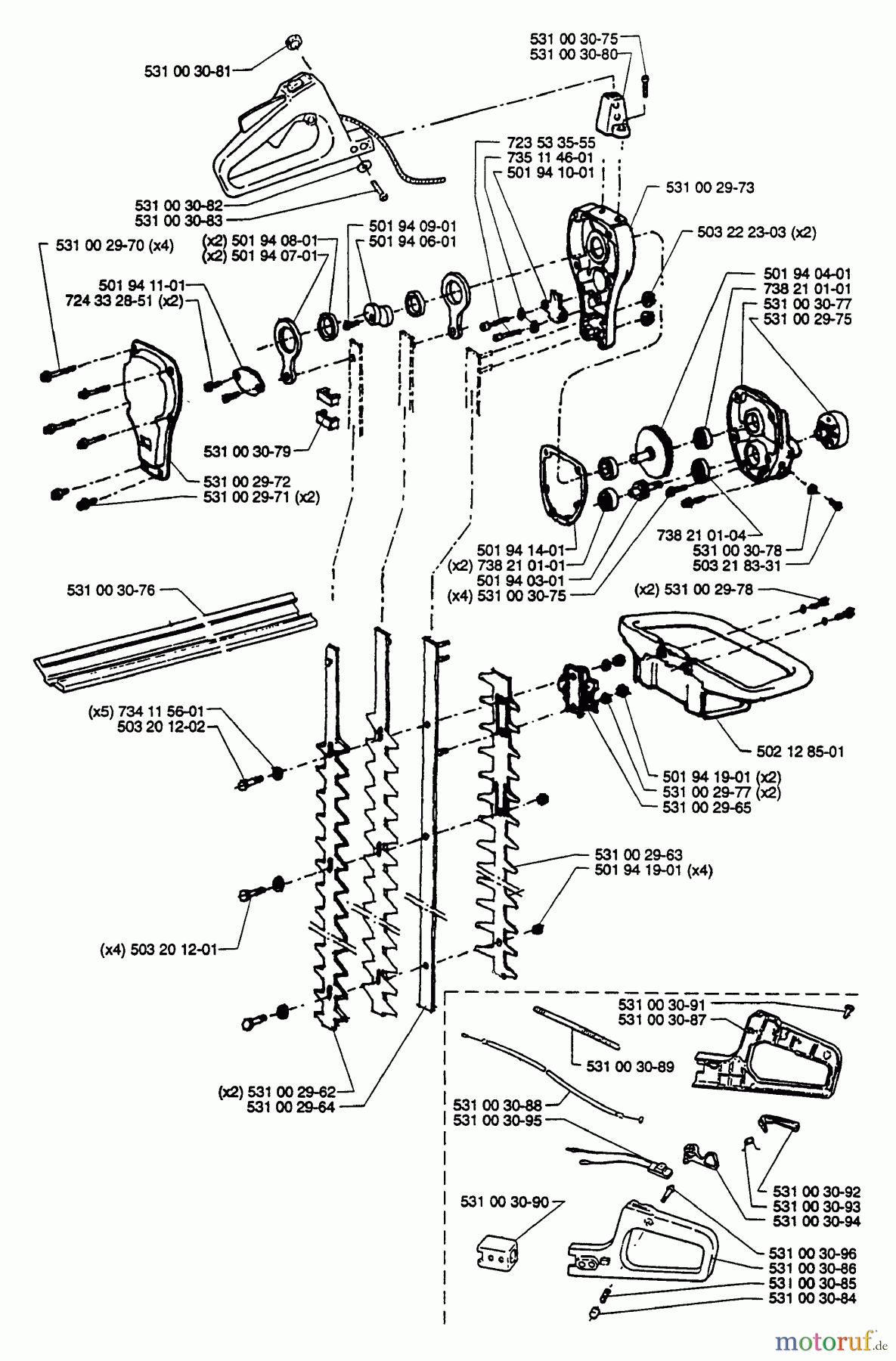 531 00 30-81

531 00 30-75
531 00 30-80

723 53 35-55
735 11 46-01
501 94 10-01

531 00 29-73

531 00 30-82
531 00 30-83

531 00 29-70 (x4)
(x2) 501 94 08-01
(x2) 501 94 07-01

501 94 09-01
501 94 06-01

503 22 23-03 (x2)

501 94 11-01
724 33 28-51 (x2)

501 94 04-01
738 21 01-01
531 00 30-77
531 00 29-75

531 00 30-79

531 00 29-72
531 00 29-71 (x2)

738 21 01-04
531 00 30-78
503 21 83-31

501 94 14-01
(x2) 738 21 01-01
501 94 03-01
(x4) 531 00 30-75

531 00 30-76

(x2) 531 00 29-78

(x5) 734 11 56-01
503 20 12-02

502 12 85-01

501 94 19-01 (x2)
531 00 29-77 (x2)
531 00 29-65

531 00 29-63
501 94 19-01 (x4)

(x4) 503 20 12-01

531 00 30-91
531 00 30-87

531 00 30-89

(x2) 531 00 29-62
531 00 29-64

531 00 30-88
531 00 30-95

531 00 30-92
531 00 30-93
531 00 30-94

531 00 30-90

531 00 30-96
531 00 30-86
531 00 30-85
531 00 30-84

motoruf.de