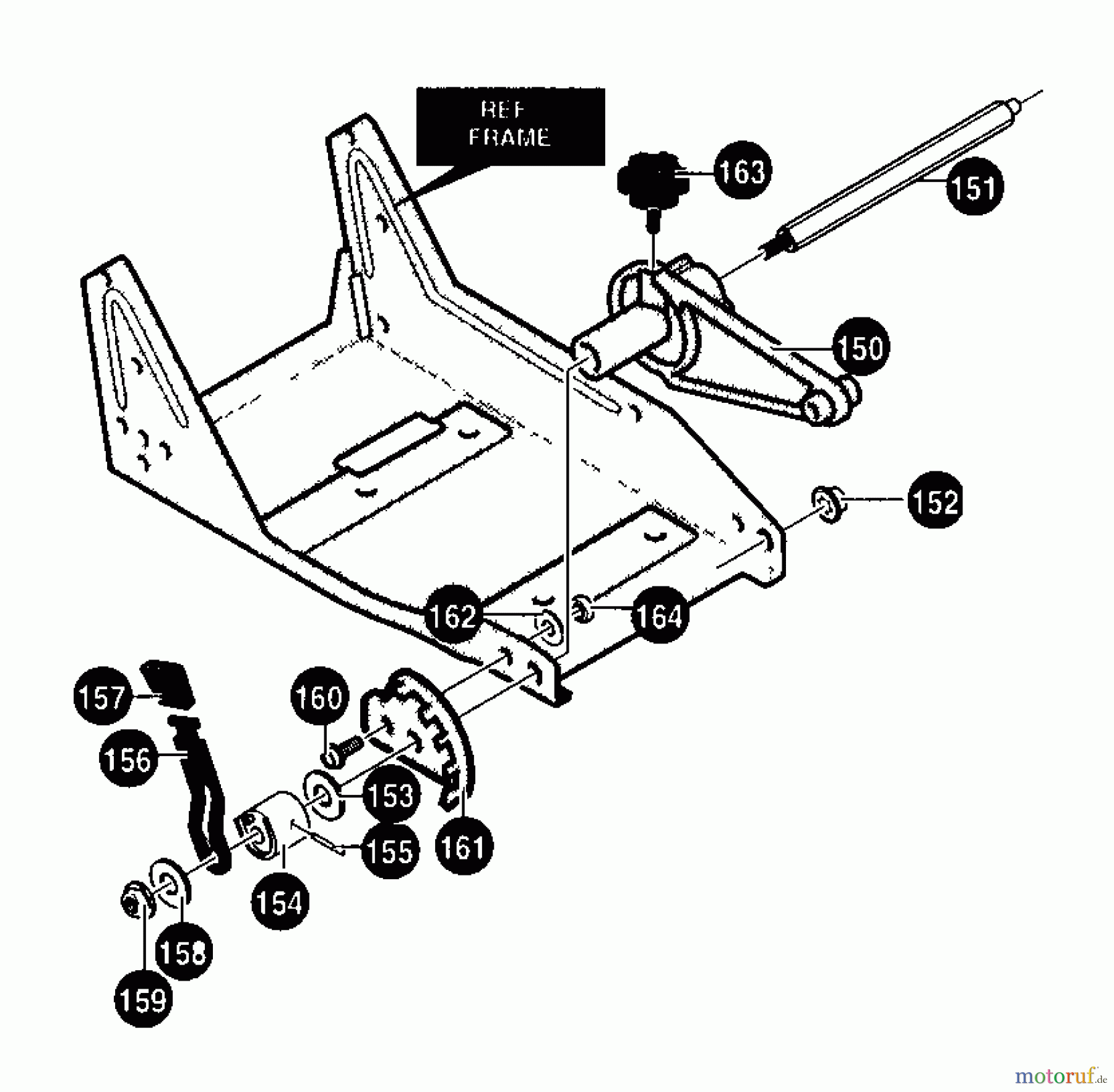 REF FRAME

163
151
150
152
162
164
157
160
156
153
161
155
154
158
159

motoruf.de