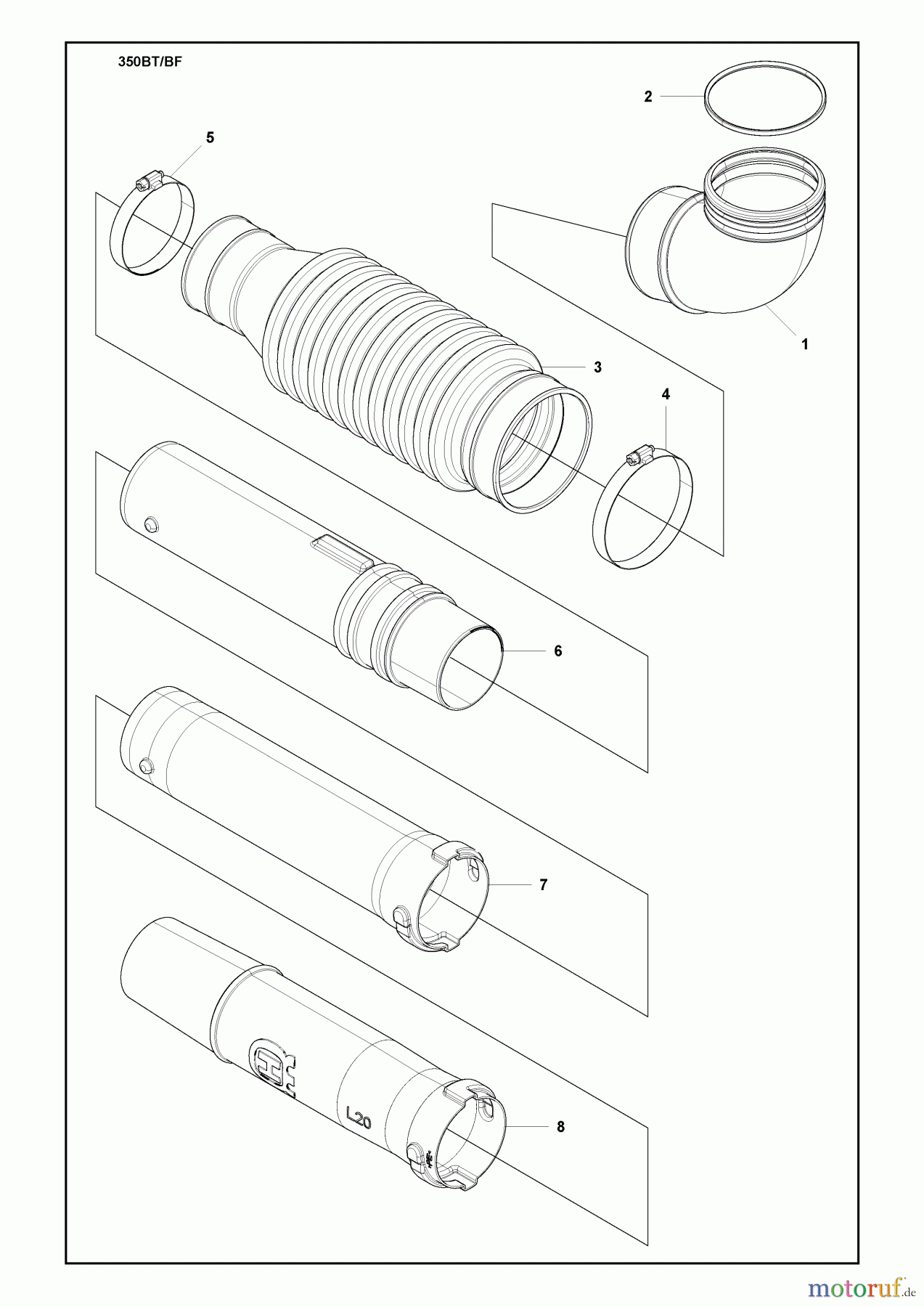 350BT/BF

2

5

1

3

4

6

7

L20

8

motoruf.de