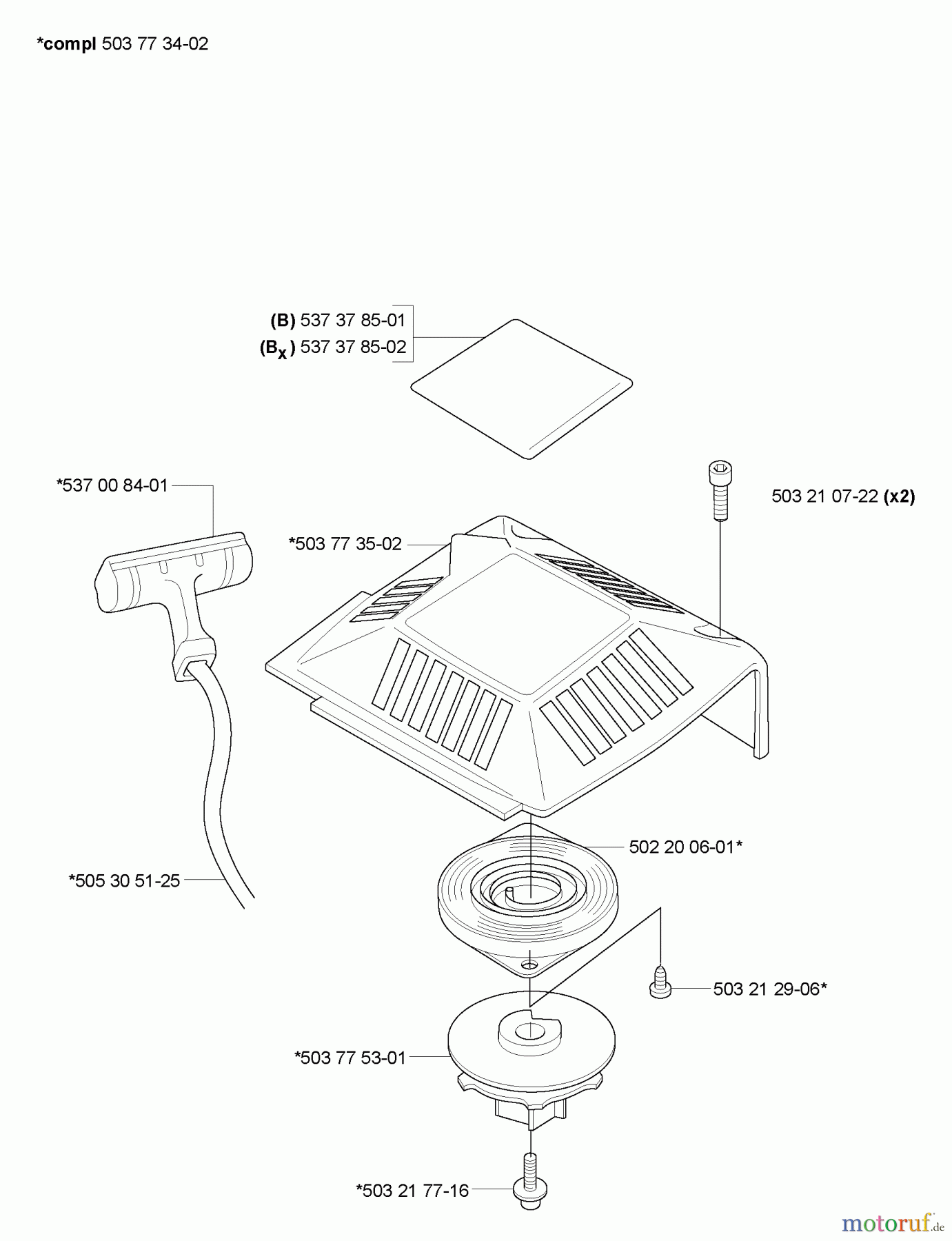 *compl 503 77 34-02

(B) 537 37 85-01
($B_X$) 537 37 85-02

*537 00 84-01

503 21 07-22 (x2)

*503 77 35-02

502 20 06-01*

*505 30 51-25

503 21 29-06*

*503 77 53-01

*503 21 77-16

motoruf.de