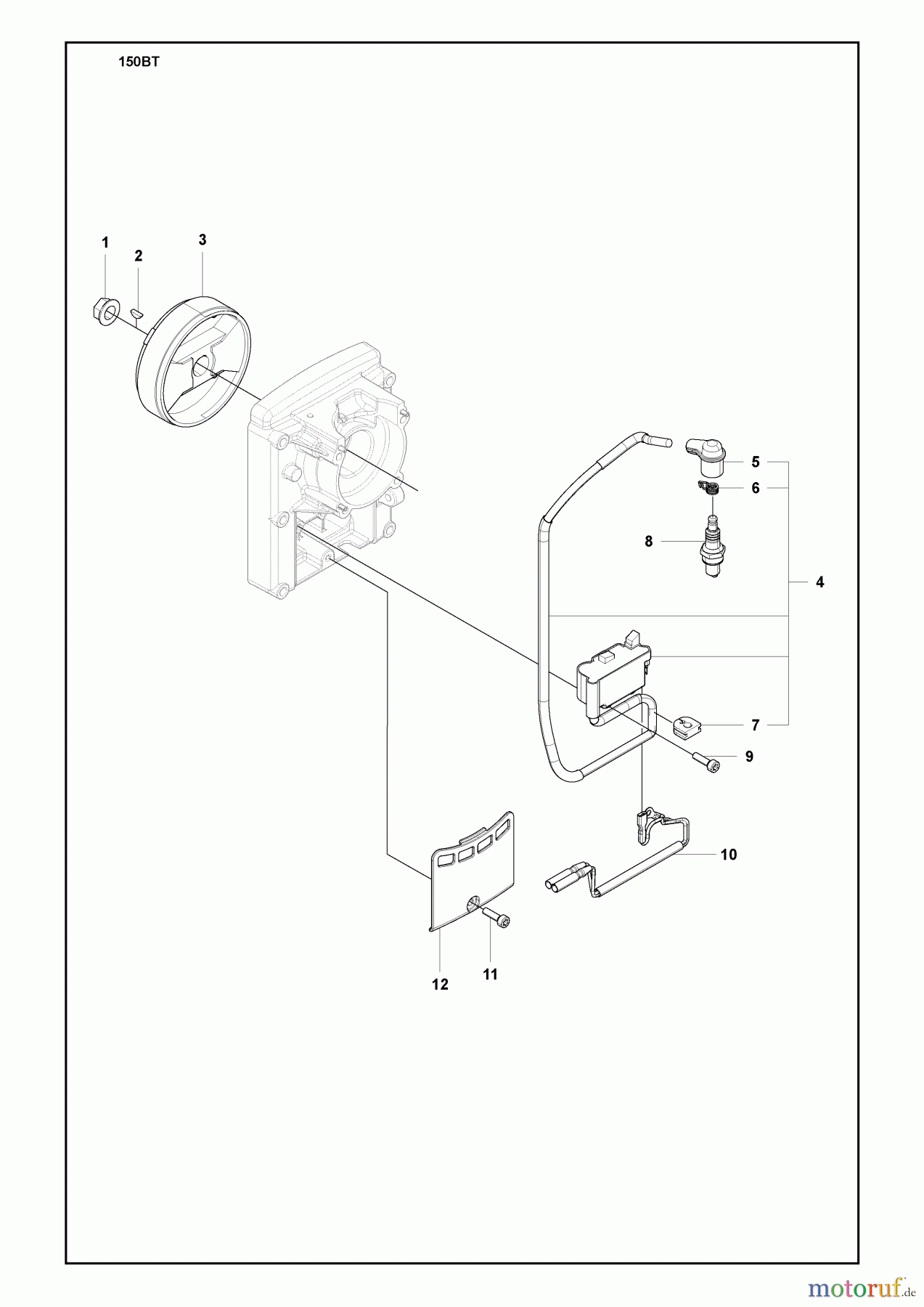 150BT

1
2
3
5
6
8
4
7
9
10
12
11

motoruf.de